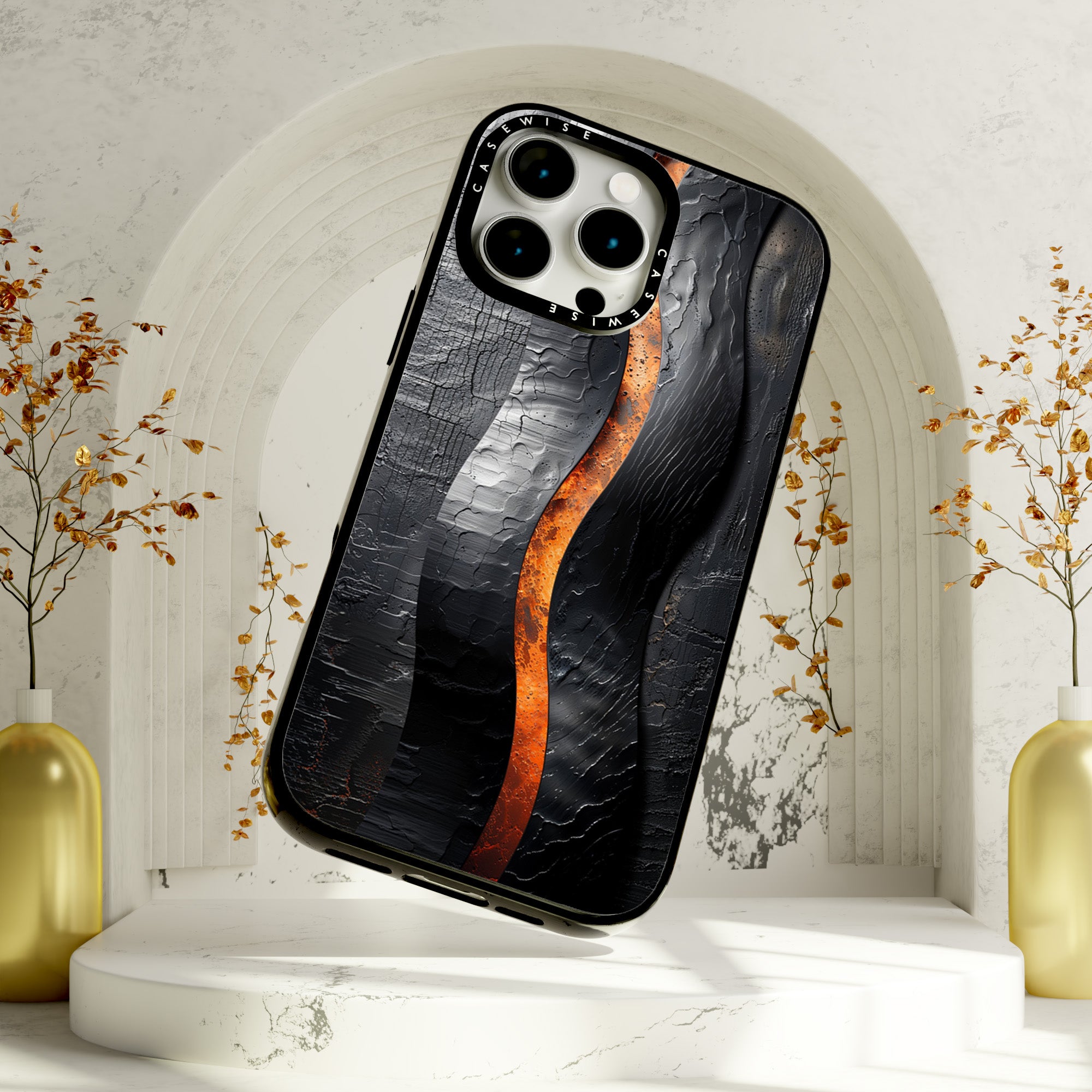 CASEWISE CASEWISE