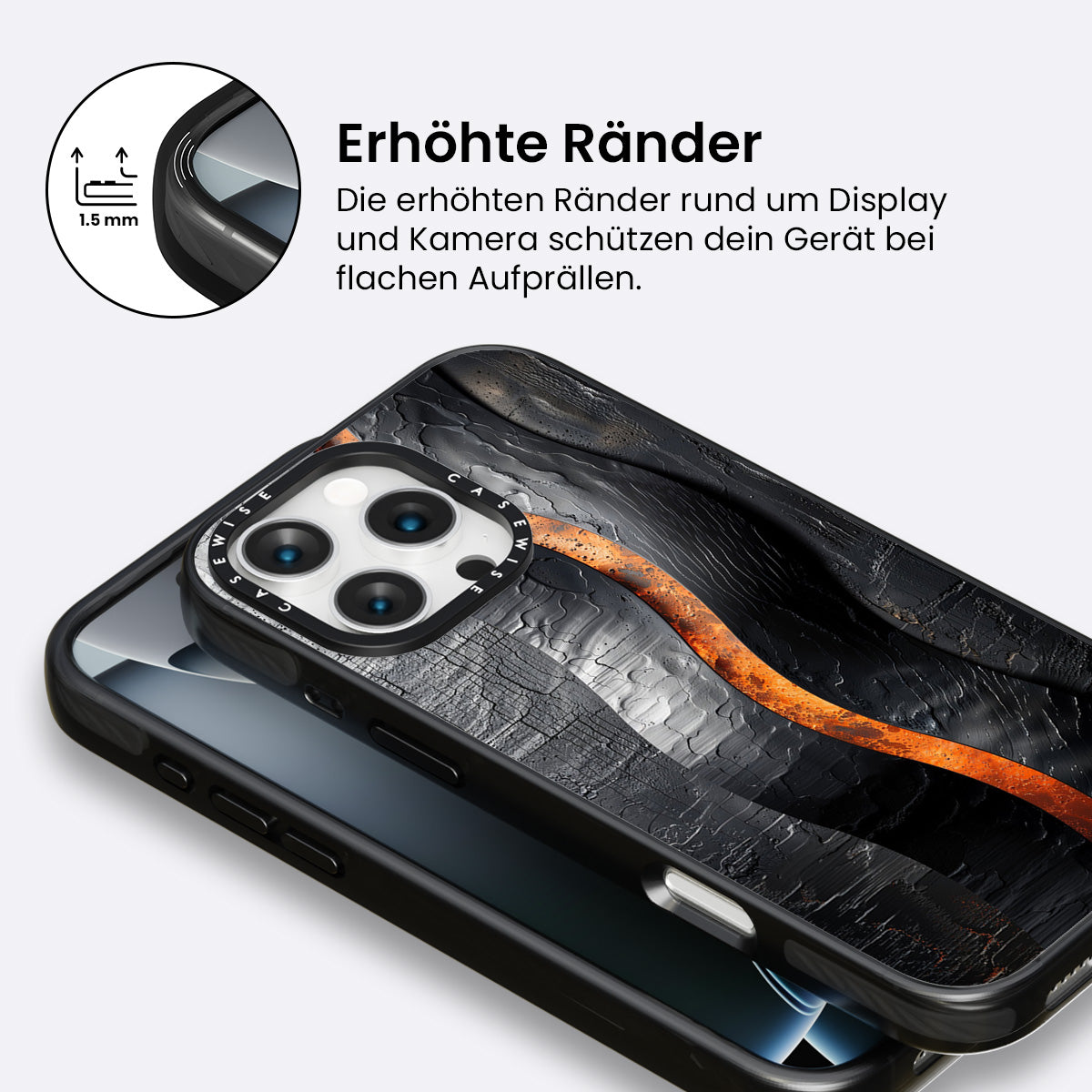 1.5 mm

Erhöhte Ränder

Die erhöhten Ränder rund um Display und Kamera schützen dein Gerät bei flachen Aufprällen.

CASEWISE CASEWISE