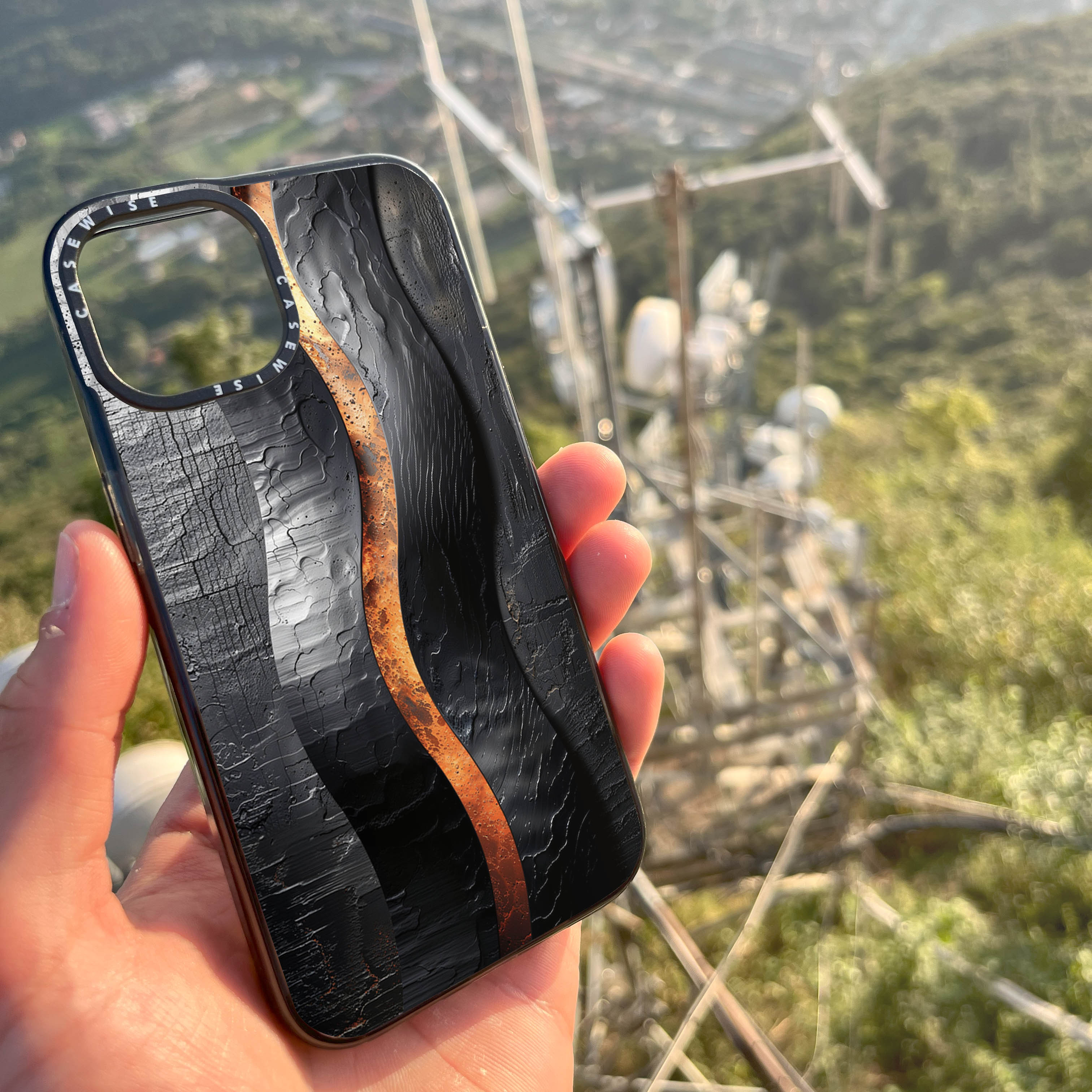 CASEWISE CASEWISE