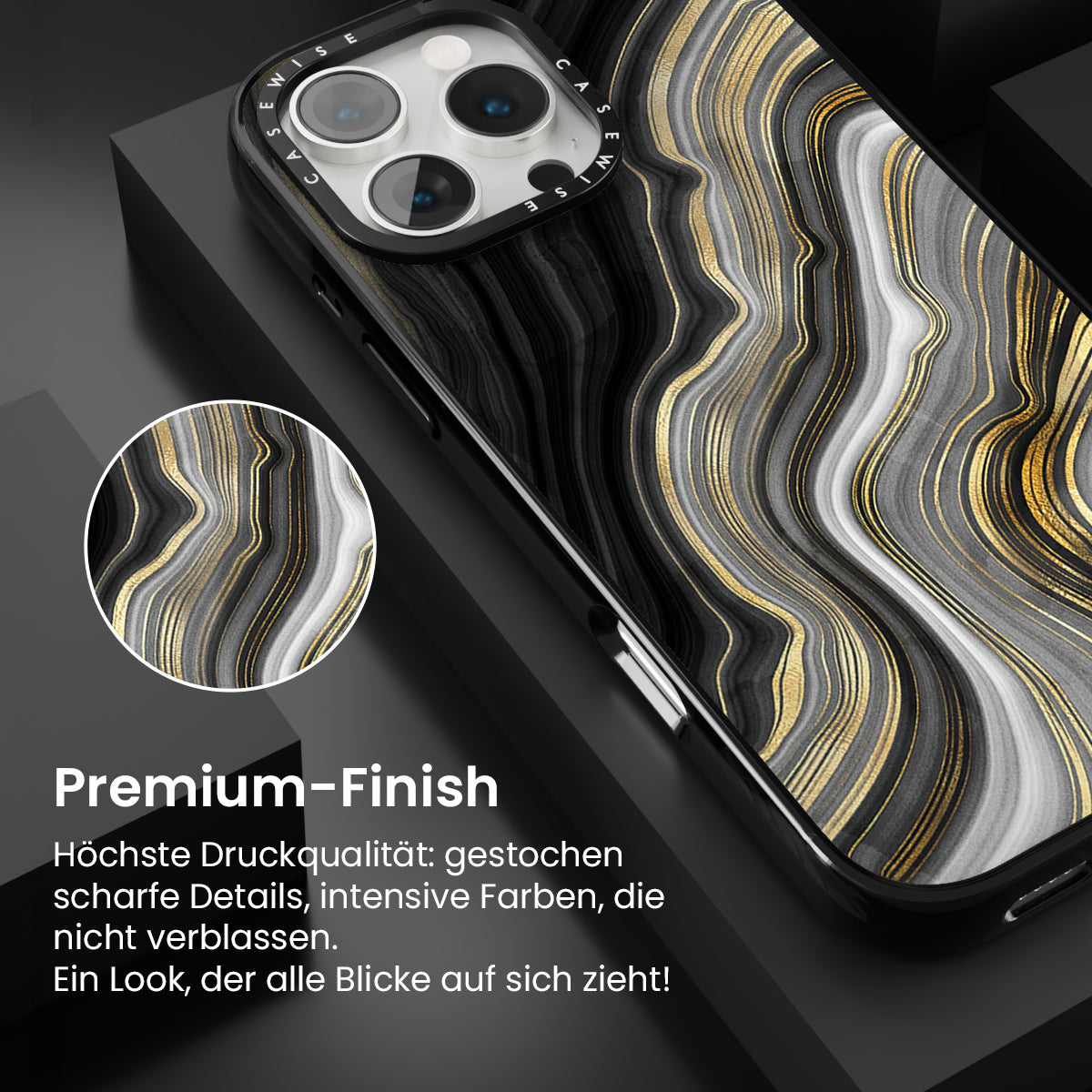 CASEWISE CASEWISE

Premium-Finish

Höchste Druckqualität: gestochen scharfe Details, intensive Farben, die nicht verblassen.
Ein Look, der alle Blicke auf sich zieht!