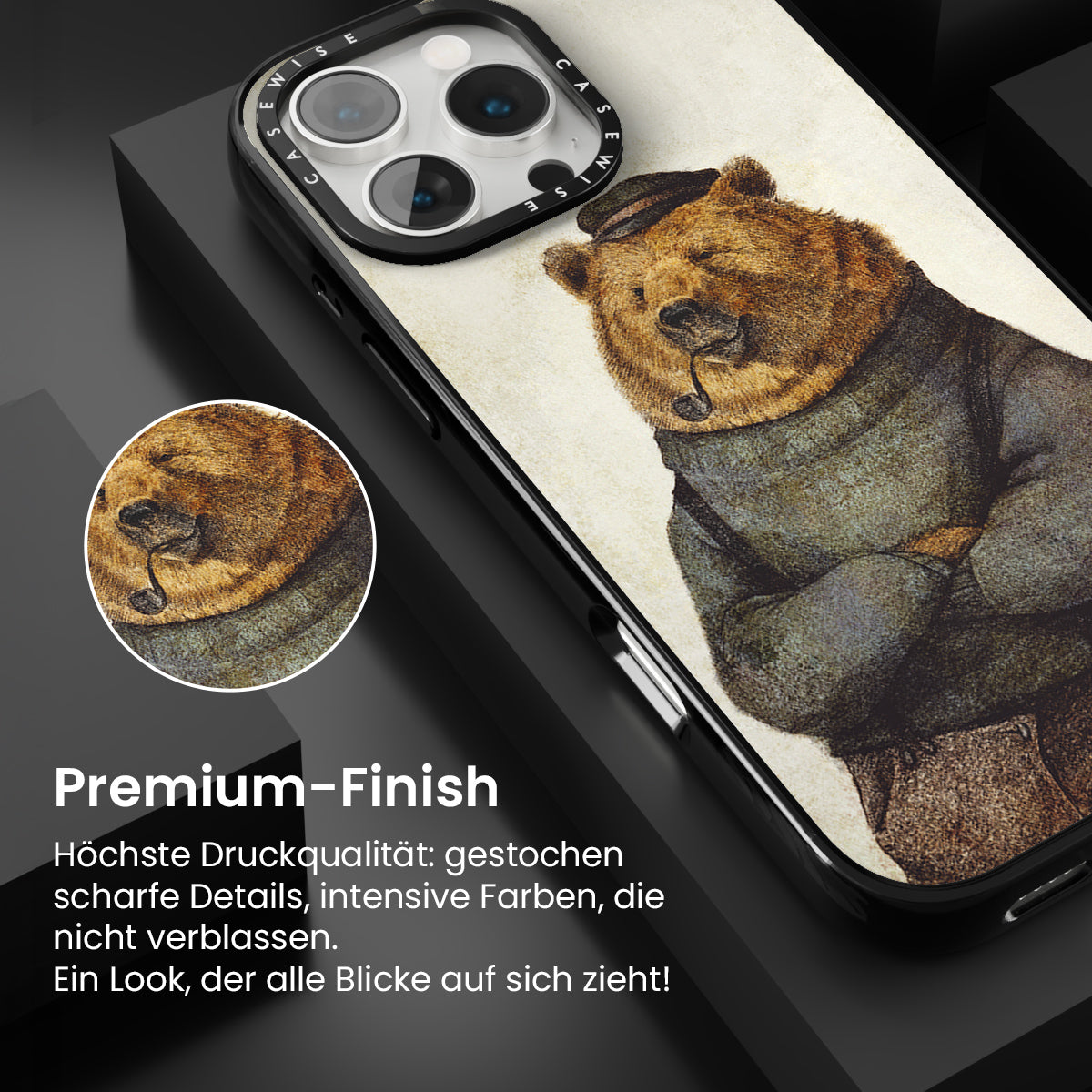 CASEWISE CASEWISE

Premium-Finish

Höchste Druckqualität: gestochen scharfe Details, intensive Farben, die nicht verblassen.
Ein Look, der alle Blicke auf sich zieht!