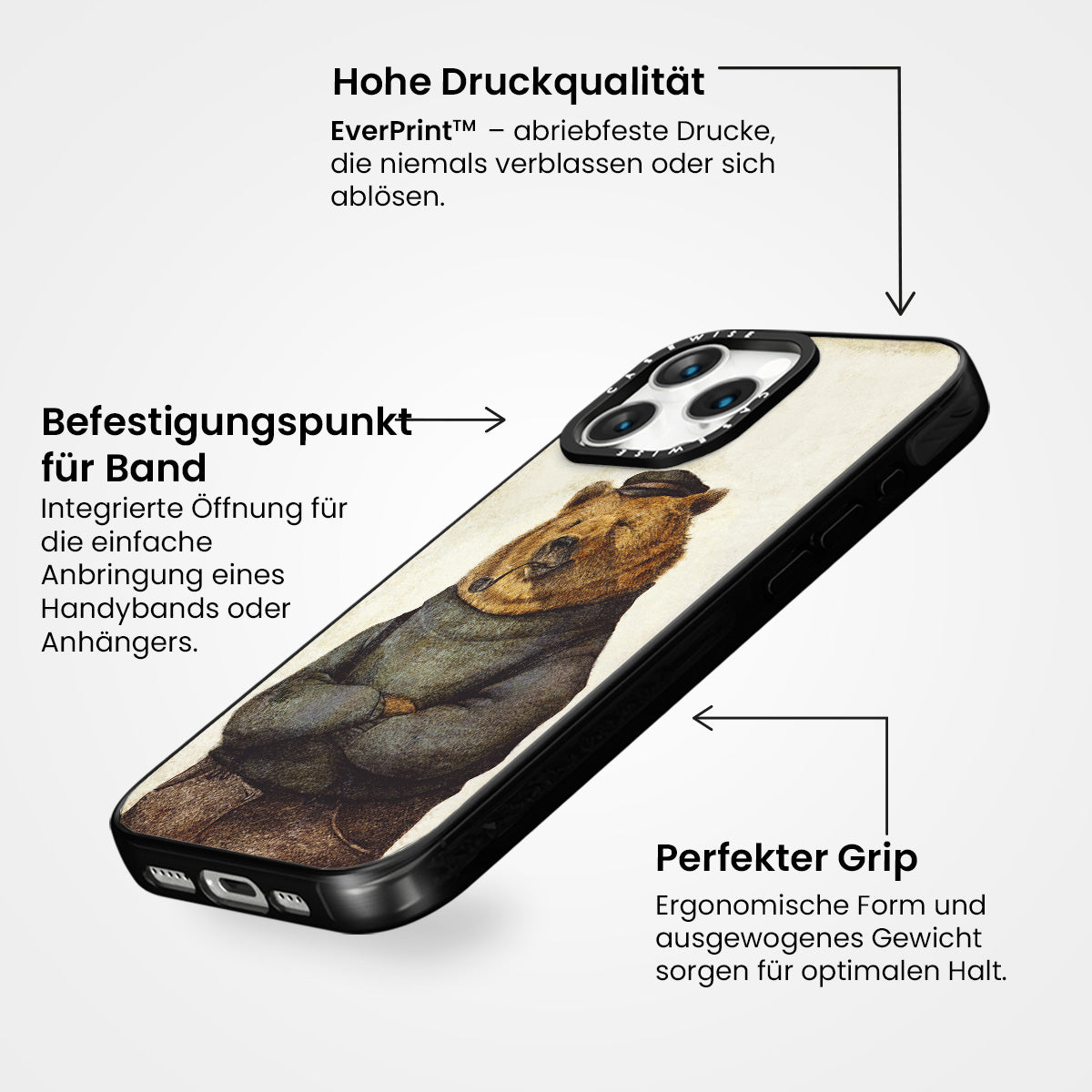 Hohe Druckqualität

EverPrint™ – abriebfeste Drucke, die niemals verblassen oder sich ablösen.

Befestigungspunkt für Band

Integrierte Öffnung für die einfache Anbringung eines Handybands oder Anhängers.

CASEWISE

CASEWISE

Perfekter Grip

Ergonomische Form und ausgewogenes Gewicht sorgen für optimalen Halt.