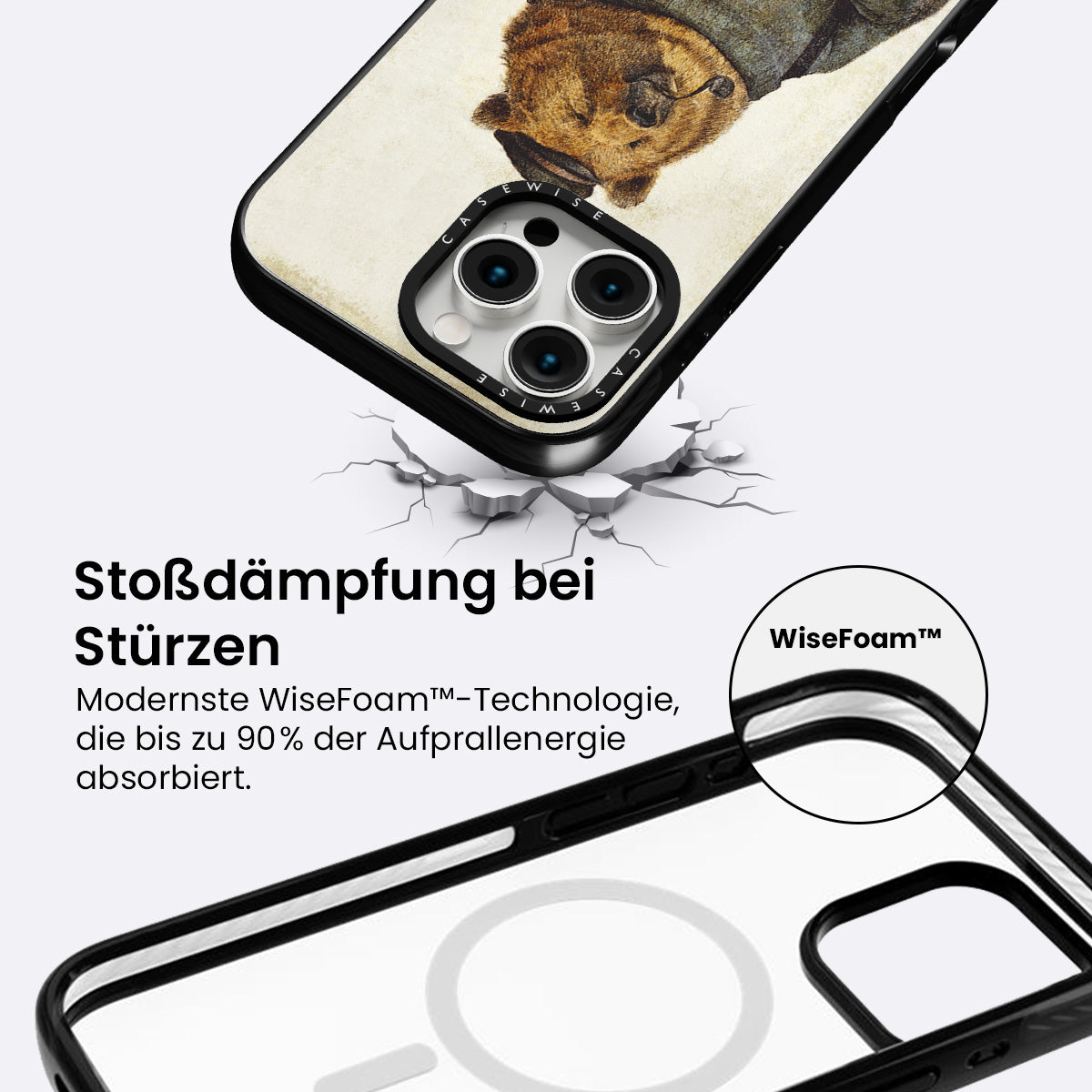 CASEWISE

CASEWISE

Stoßdämpfung bei Stürzen

Modernste WiseFoam™-Technologie, die bis zu 90% der Aufprallenergie absorbiert.

WiseFoam™