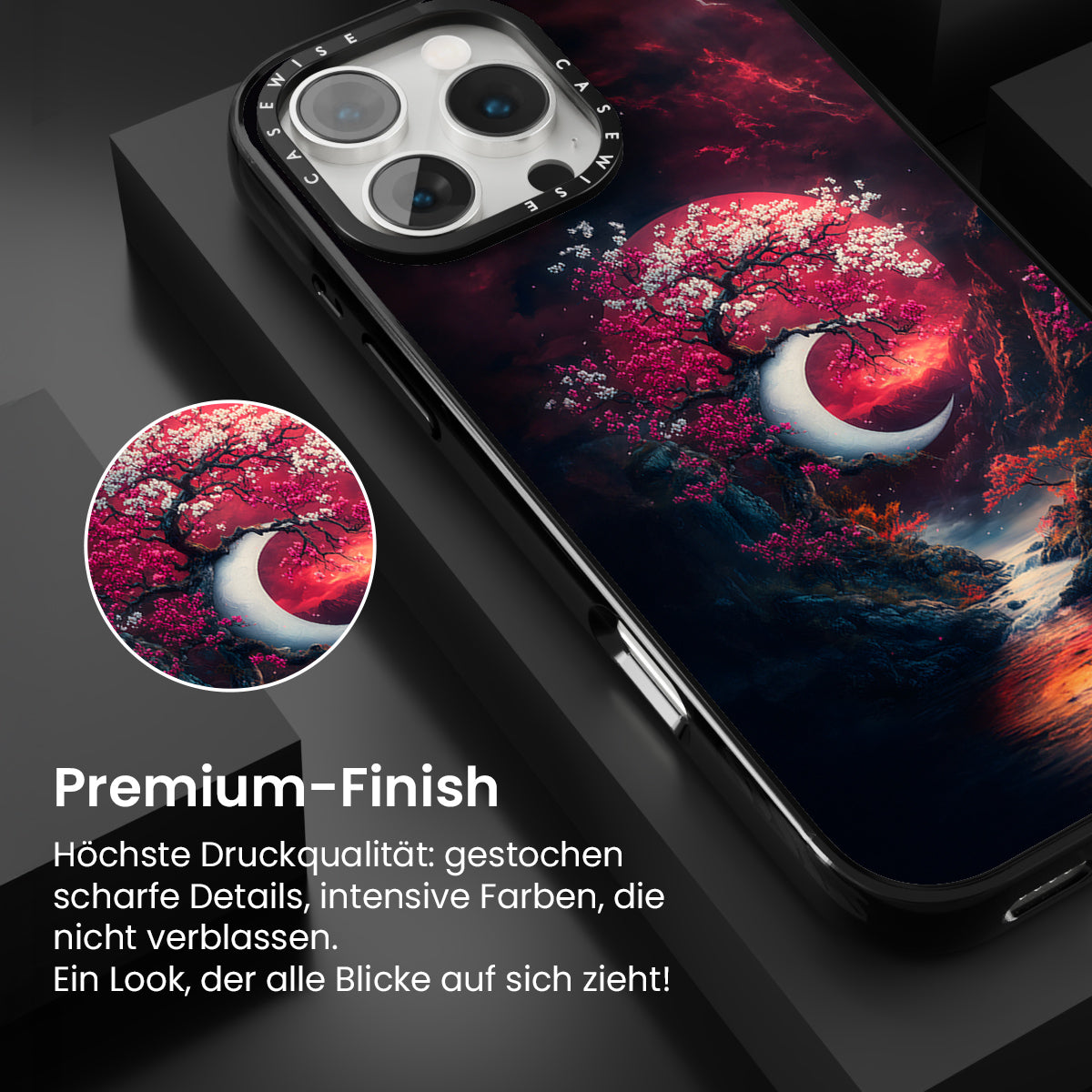 CASEWISE CASEWISE

Premium-Finish

Höchste Druckqualität: gestochen scharfe Details, intensive Farben, die nicht verblassen.
Ein Look, der alle Blicke auf sich zieht!