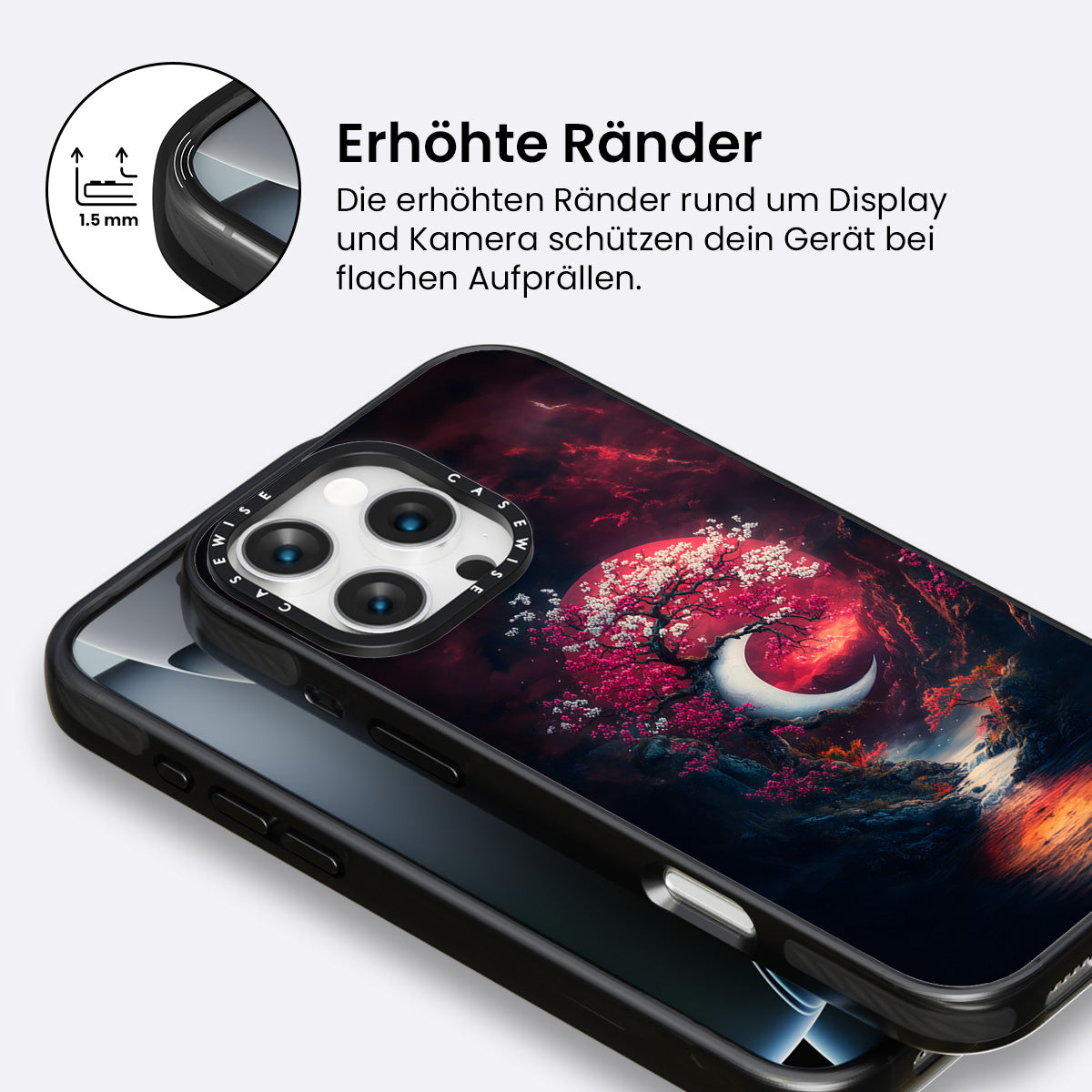 1.5 mm

Erhöhte Ränder

Die erhöhten Ränder rund um Display und Kamera schützen dein Gerät bei flachen Aufprällen.

CASEWISE CASEWISE