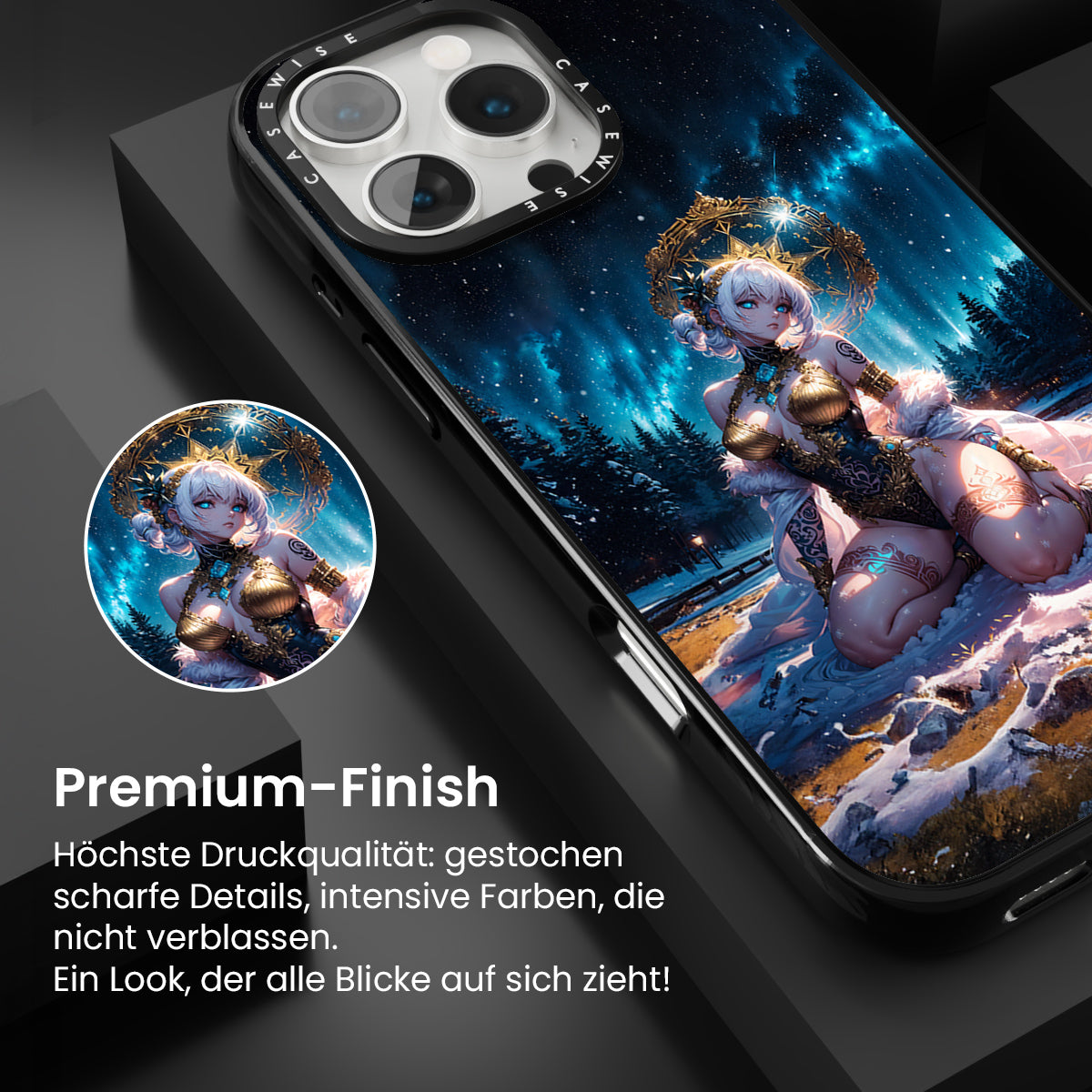 CASEWISE CASEWISE

Premium-Finish

Höchste Druckqualität: gestochen scharfe Details, intensive Farben, die nicht verblassen.
Ein Look, der alle Blicke auf sich zieht!