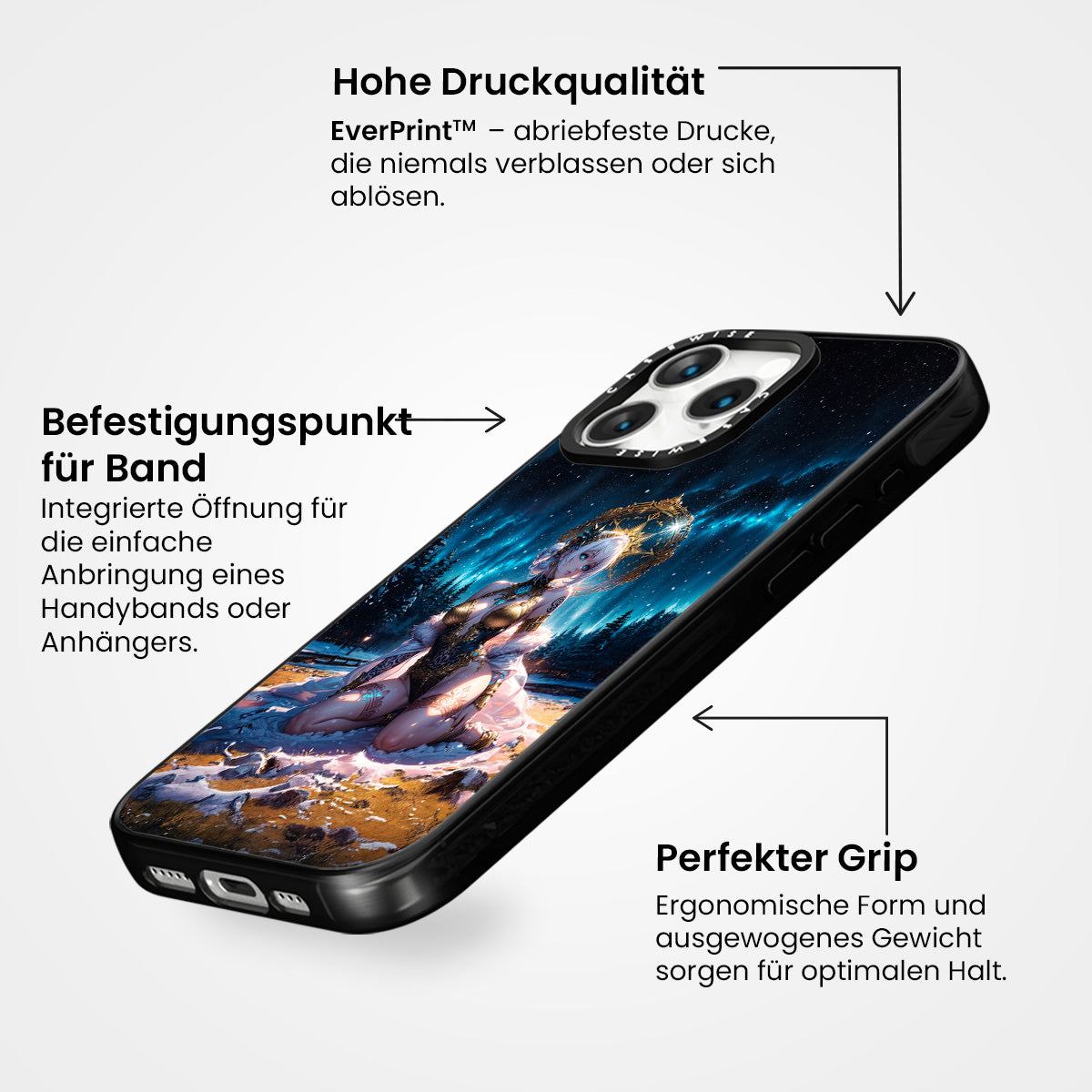 Hohe Druckqualität

EverPrint™ – abriebfeste Drucke, die niemals verblassen oder sich ablösen.

Befestigungspunkt für Band

Integrierte Öffnung für die einfache Anbringung eines Handybands oder Anhängers.

CASEWISE

CASEWISE

Perfekter Grip

Ergonomische Form und ausgewogenes Gewicht sorgen für optimalen Halt.