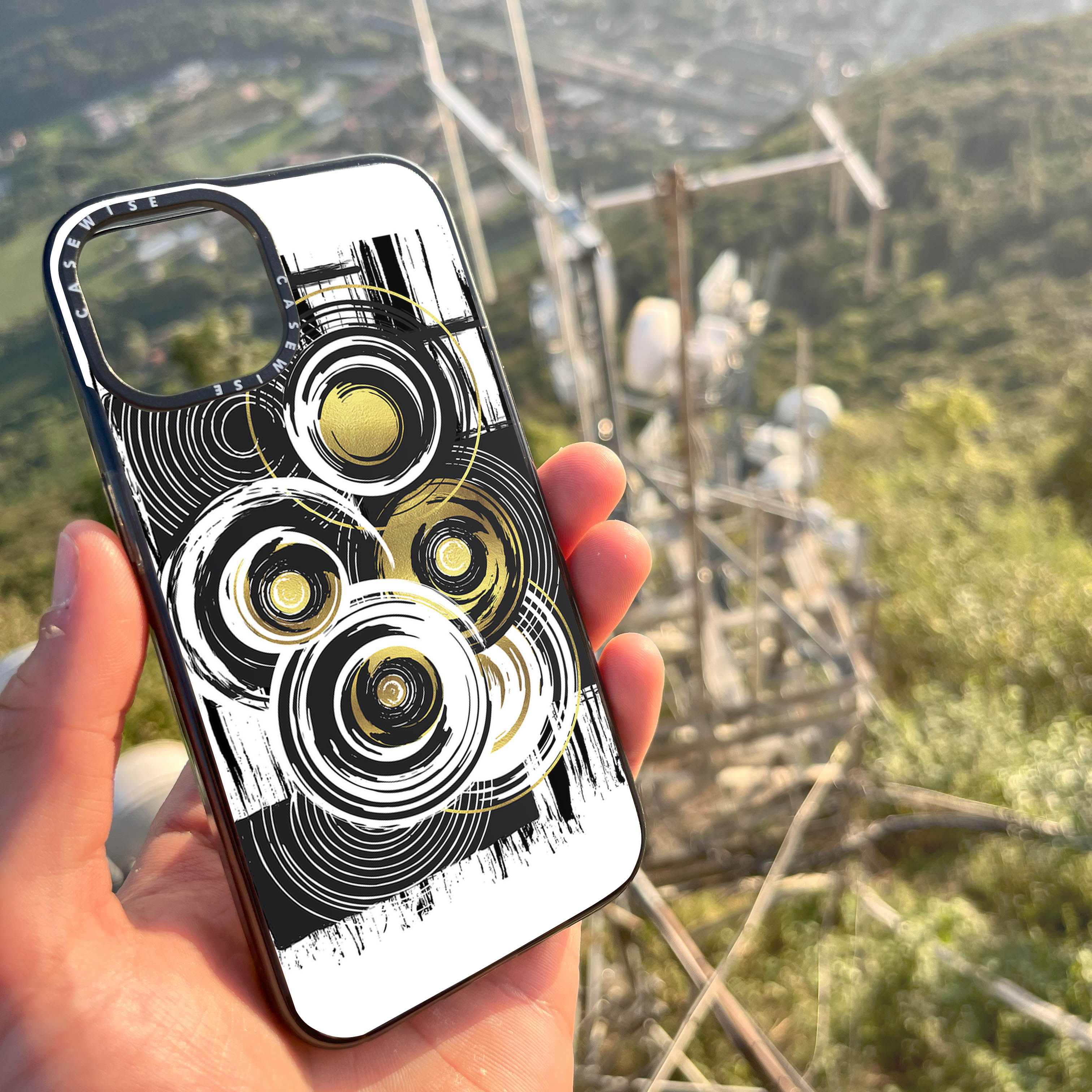 CASEWISE
CASEWISE