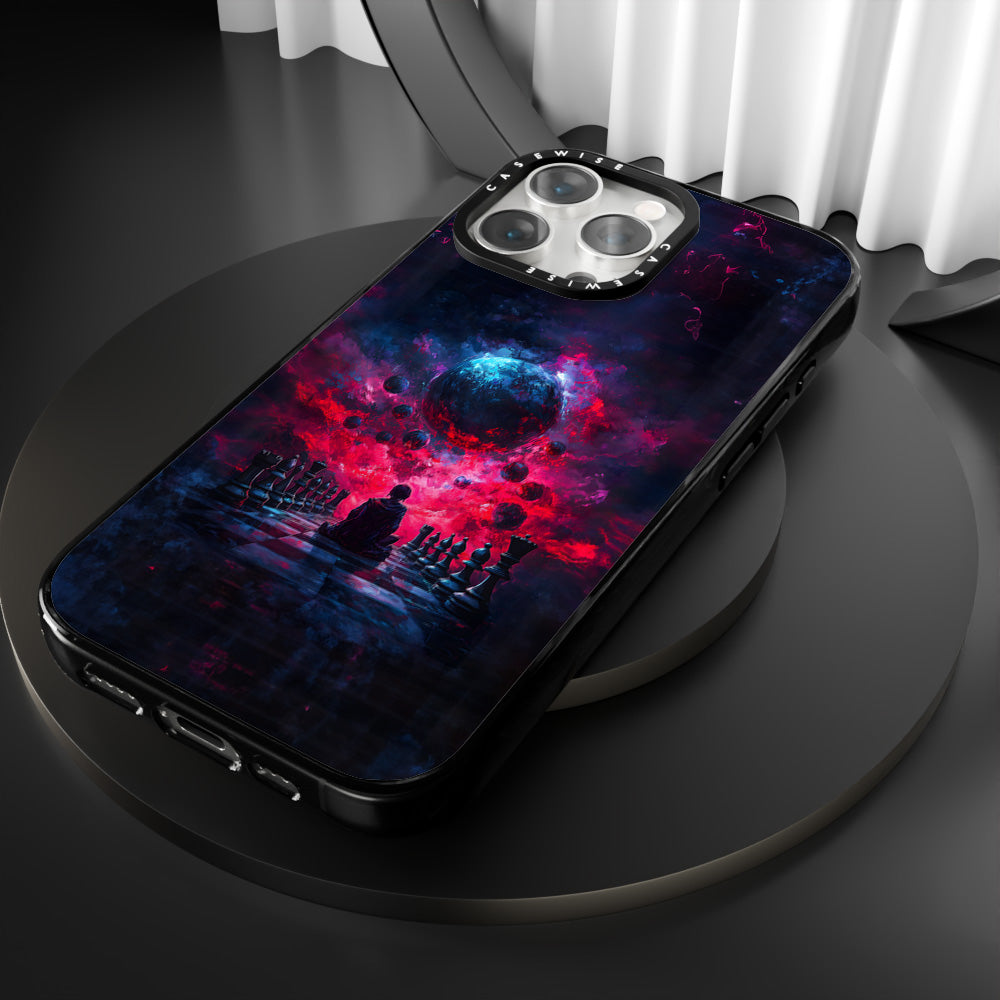 CASEWISE
CASEWISE