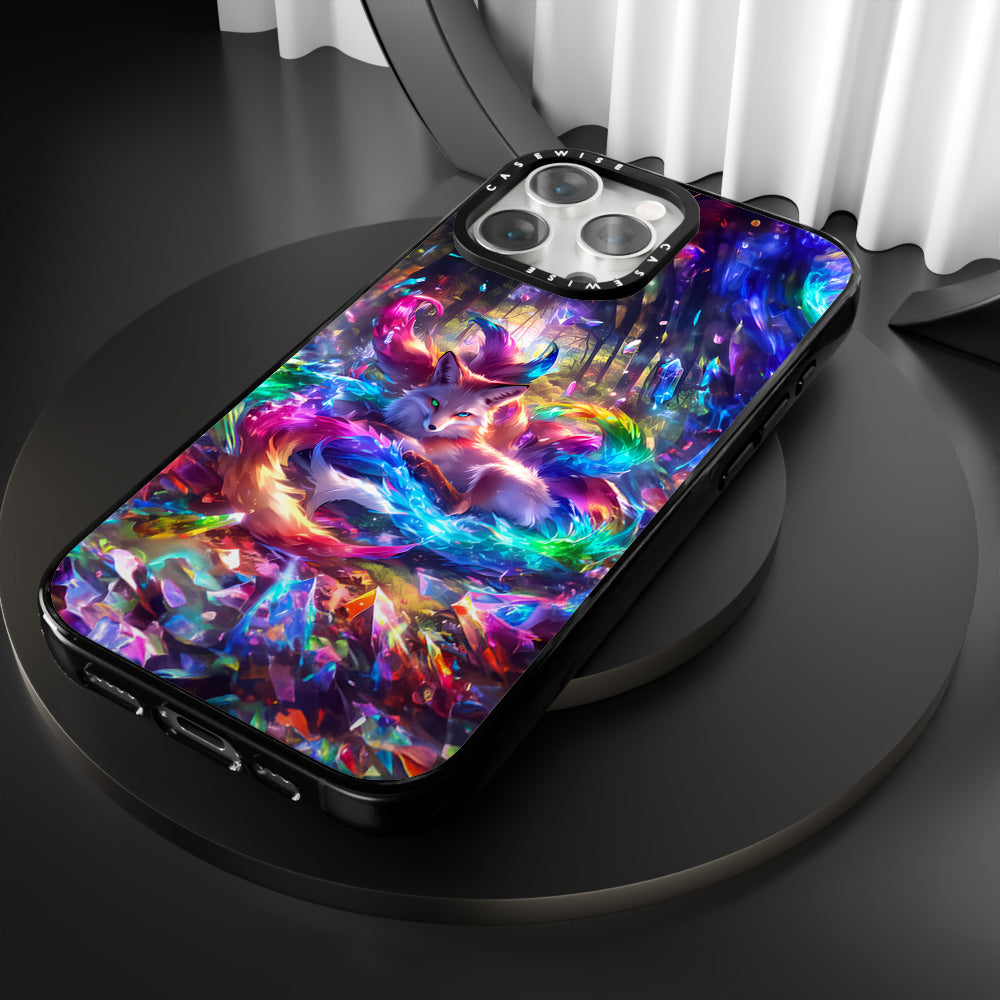 CASEWISE CASEWISE