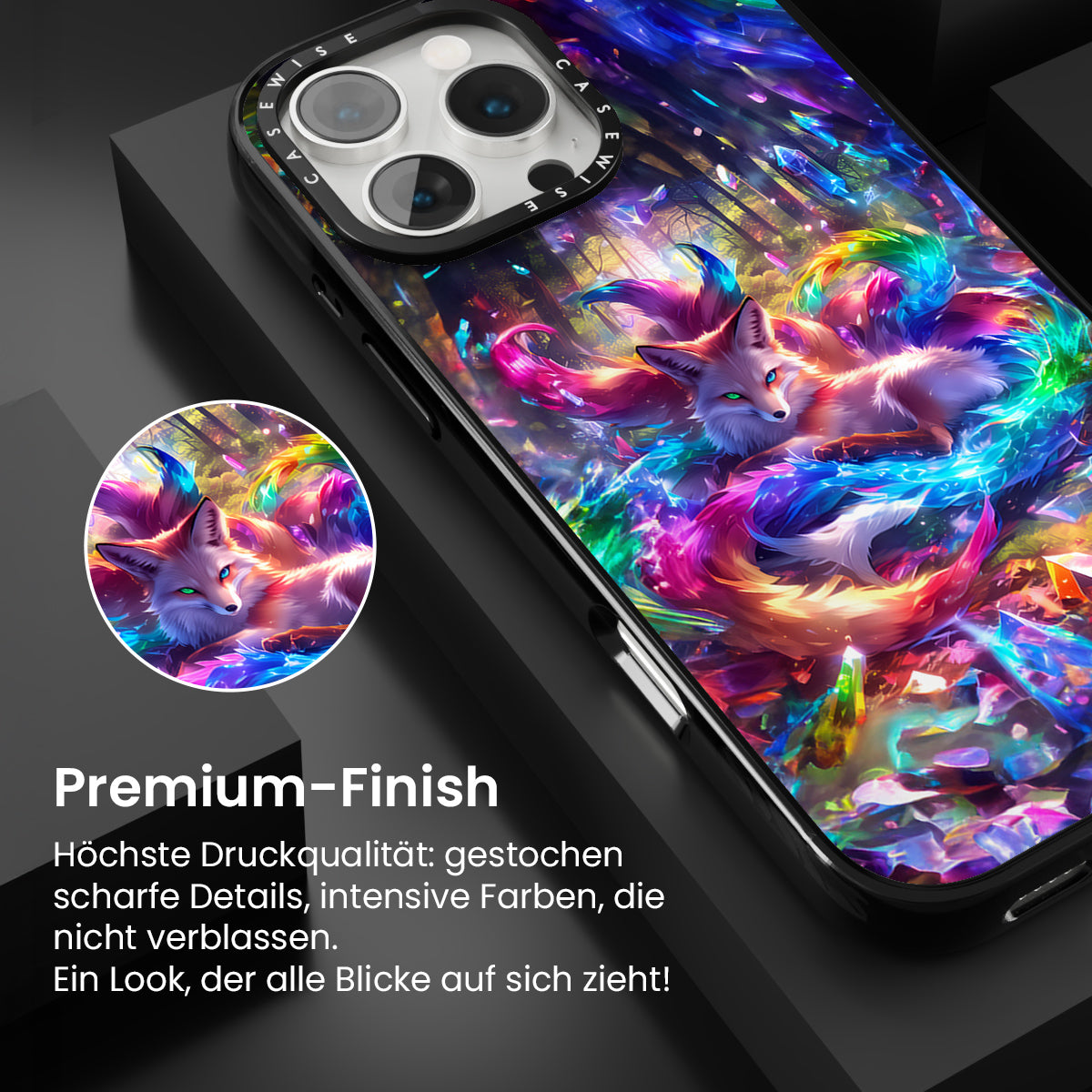 CASEWISE CASEWISE

Premium-Finish

Höchste Druckqualität: gestochen scharfe Details, intensive Farben, die nicht verblassen.
Ein Look, der alle Blicke auf sich zieht!