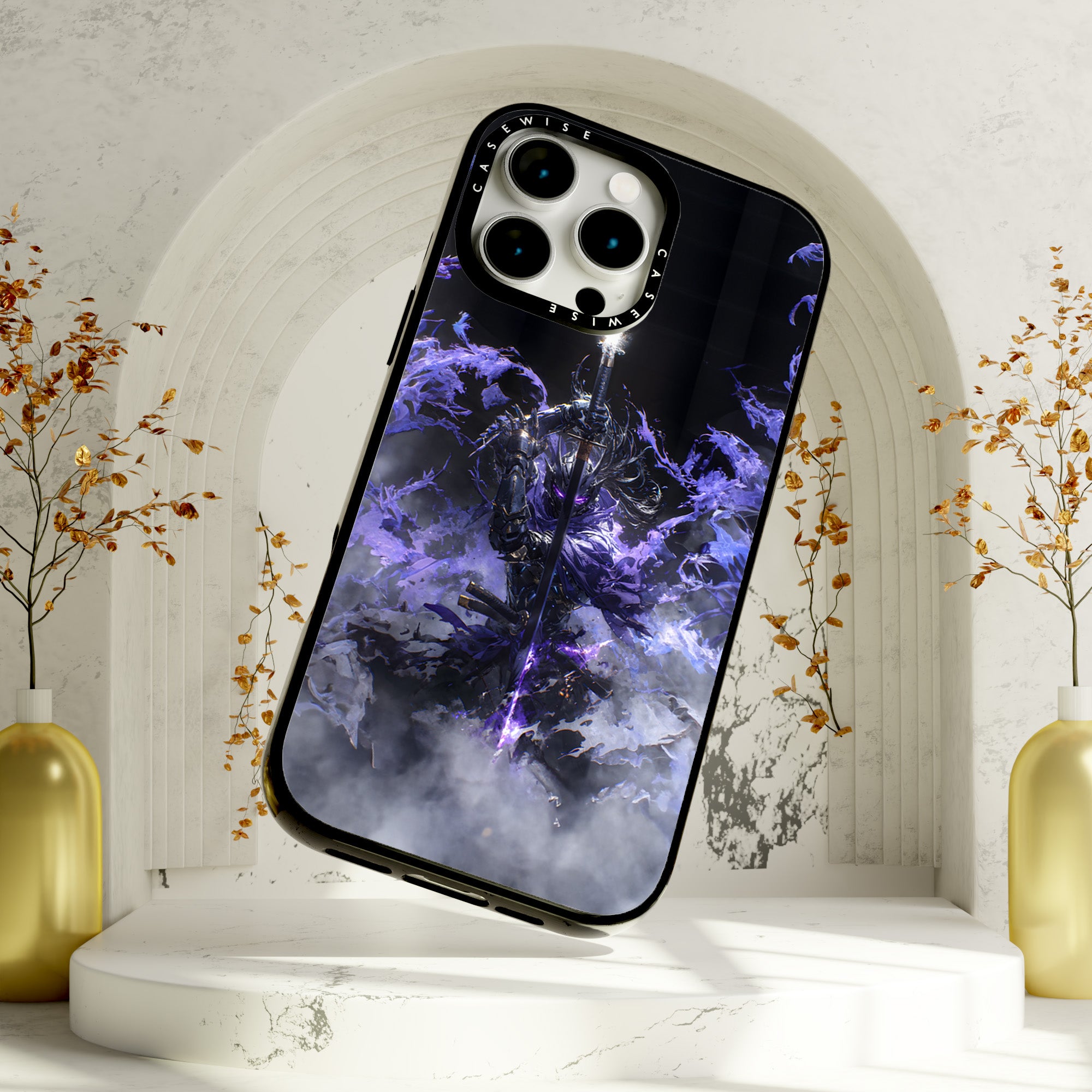 CASEWISE
CASEWISE