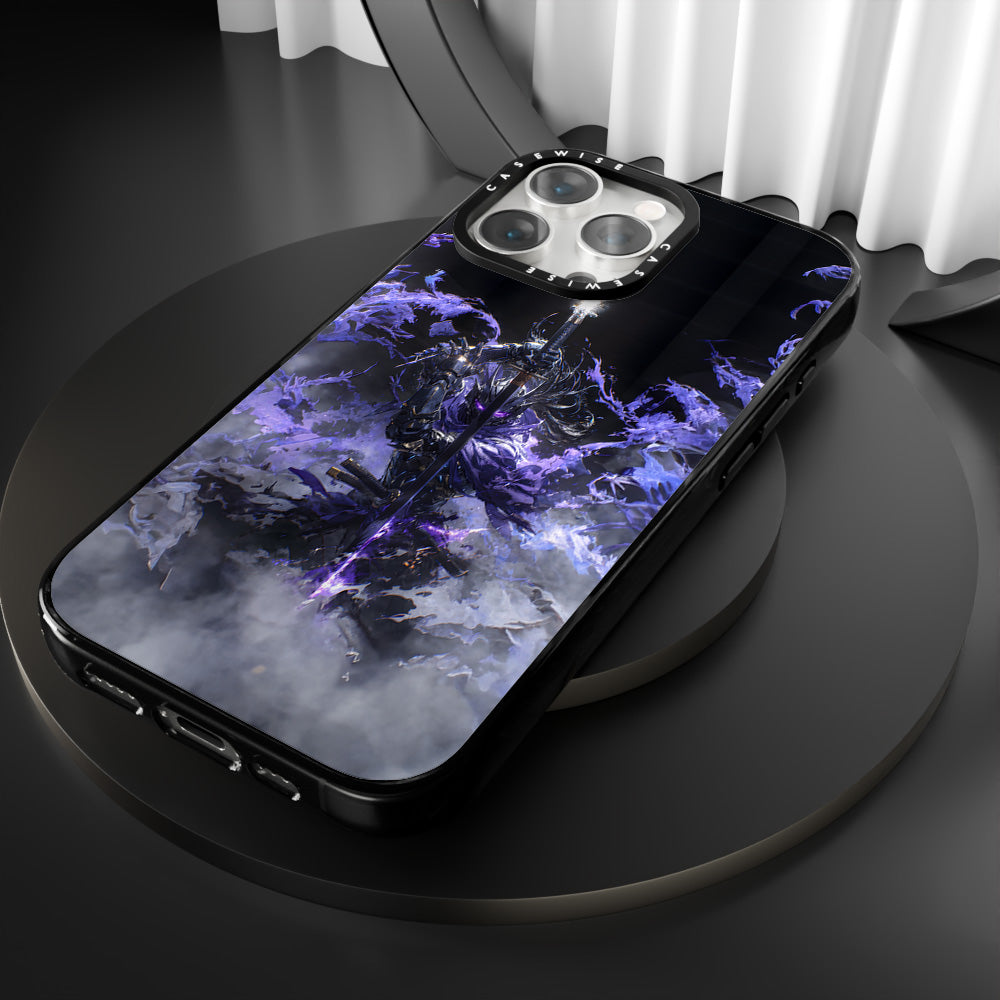 CASEWISE
CASEWISE