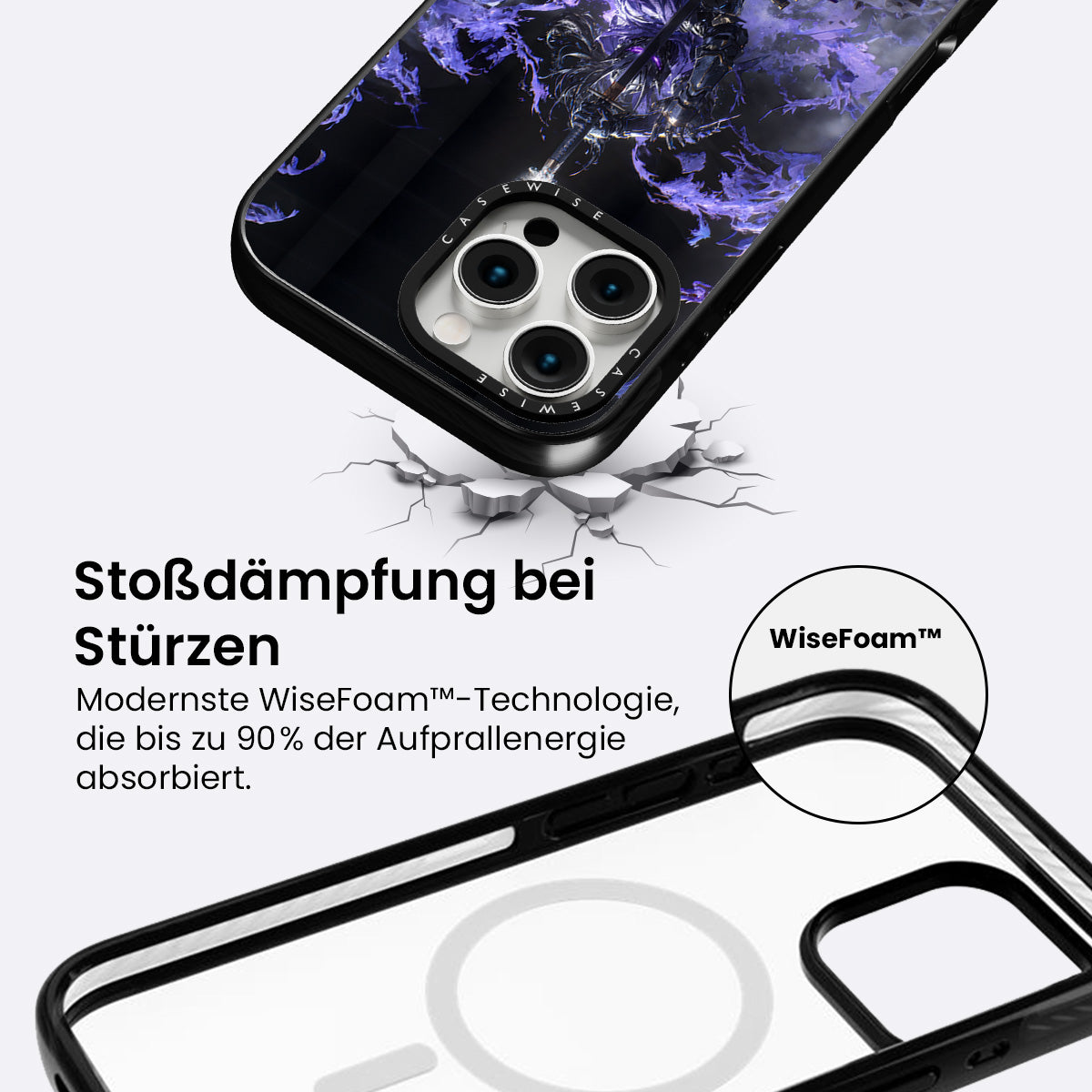 CASEWISE

CASEWISE

Stoßdämpfung bei Stürzen

Modernste WiseFoam™-Technologie, die bis zu 90% der Aufprallenergie absorbiert.

WiseFoam™