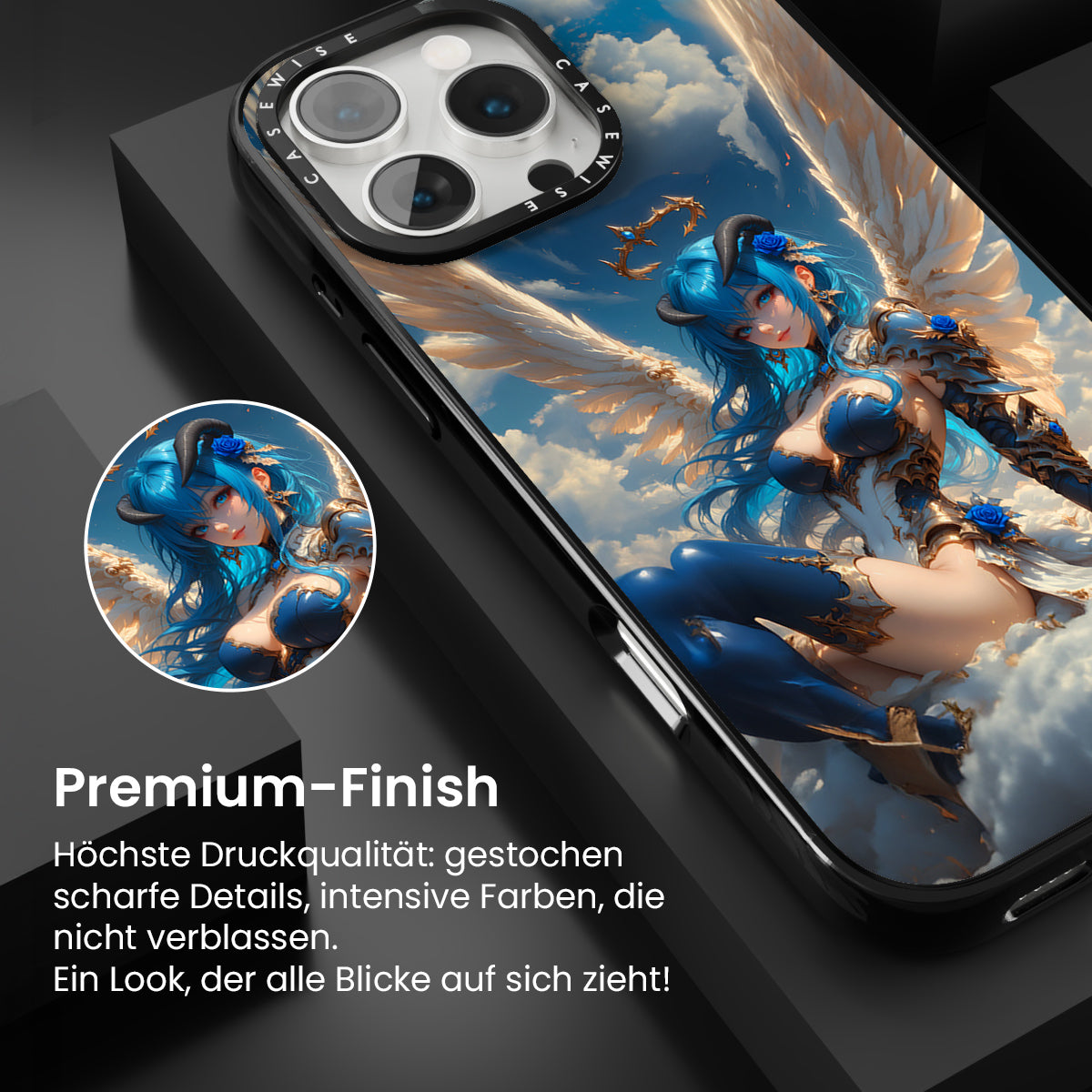 CASEWISE CASEWISE

Premium-Finish

Höchste Druckqualität: gestochen scharfe Details, intensive Farben, die nicht verblassen.
Ein Look, der alle Blicke auf sich zieht!