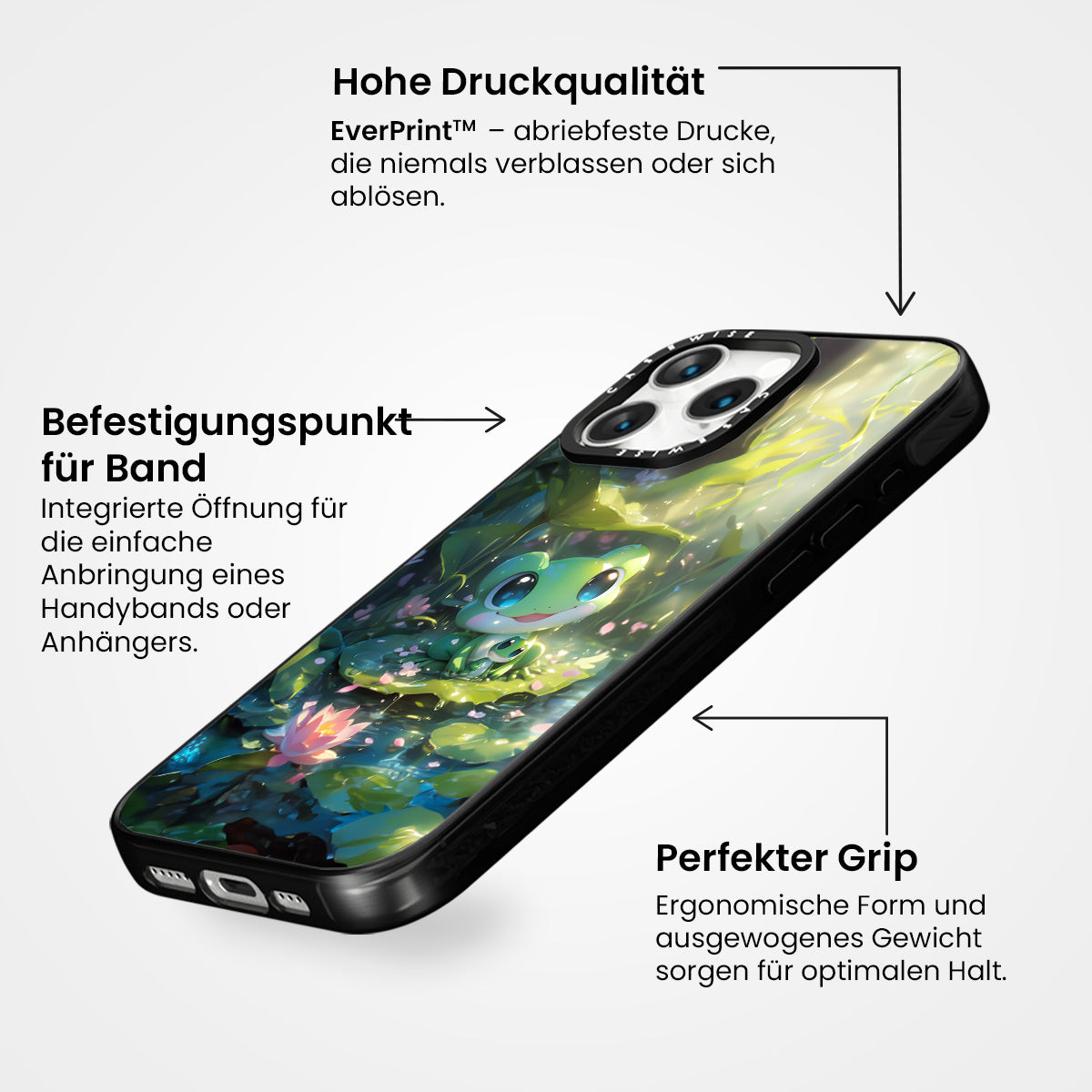 Hohe Druckqualität

EverPrint™ – abriebfeste Drucke, die niemals verblassen oder sich ablösen.

Befestigungspunkt für Band

Integrierte Öffnung für die einfache Anbringung eines Handybands oder Anhängers.

CASEWISE

CASEWISE

Perfekter Grip

Ergonomische Form und ausgewogenes Gewicht sorgen für optimalen Halt.