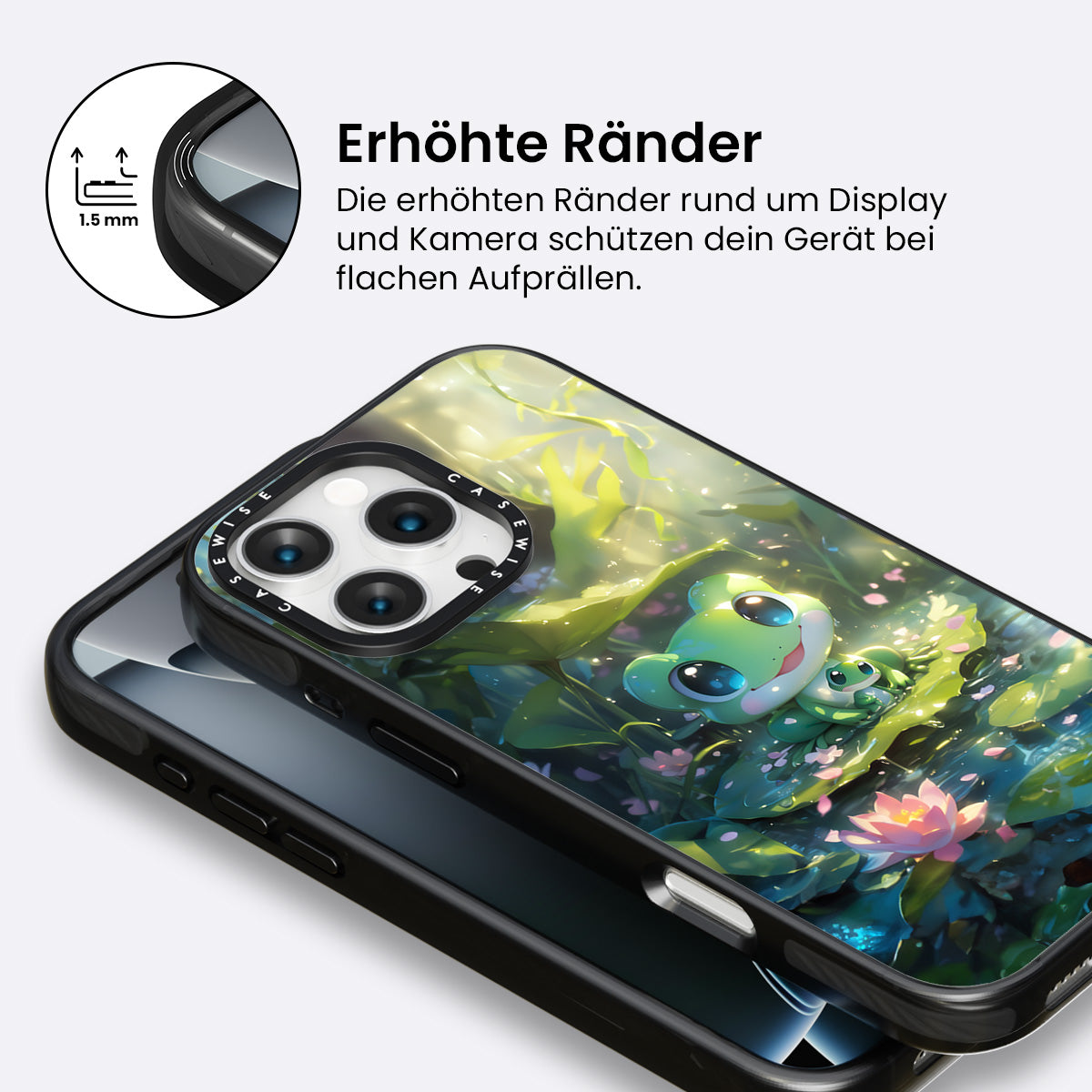 1.5 mm

Erhöhte Ränder

Die erhöhten Ränder rund um Display und Kamera schützen dein Gerät bei flachen Aufprällen.

CASEWISE CASEWISE