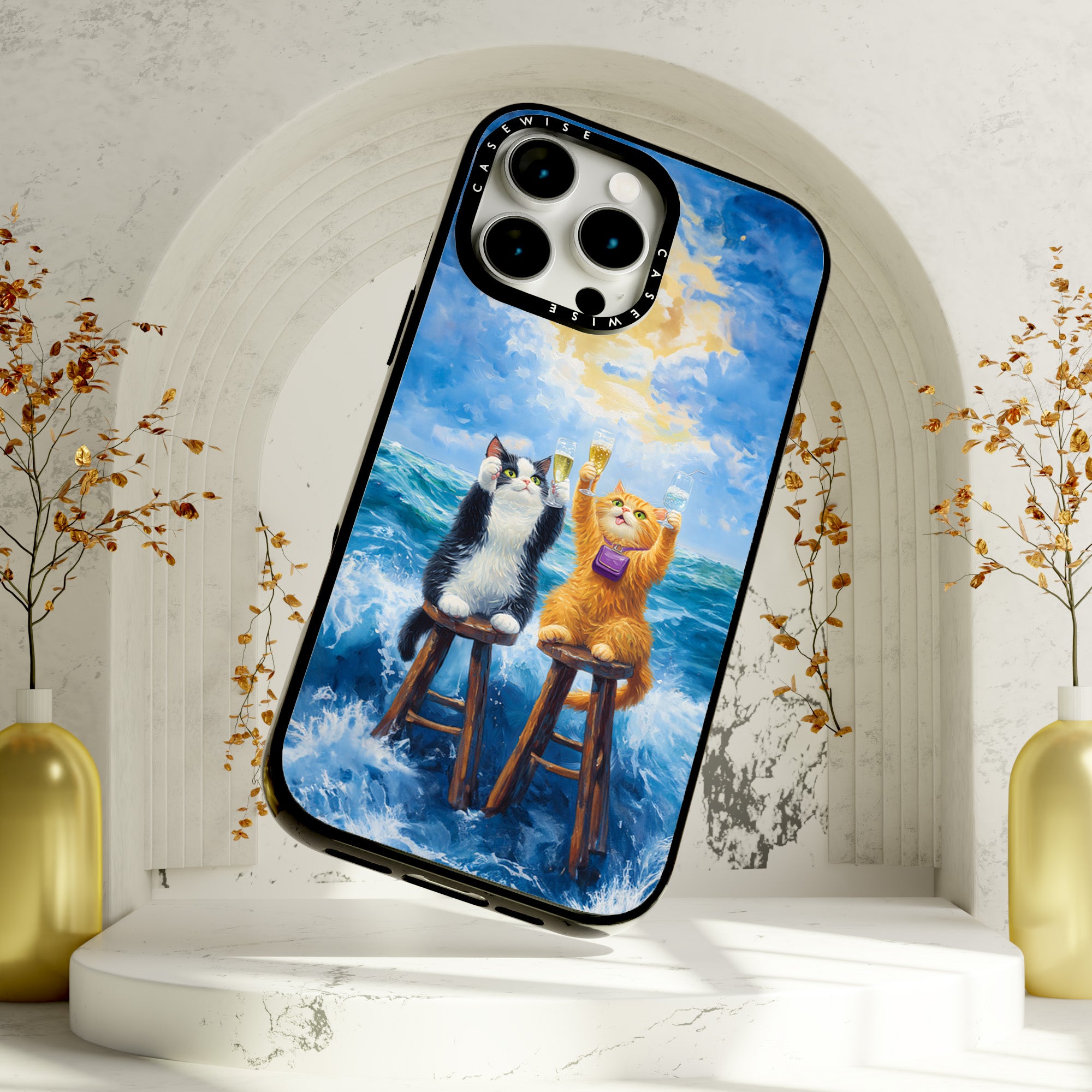 CASEWISE CASEWISE