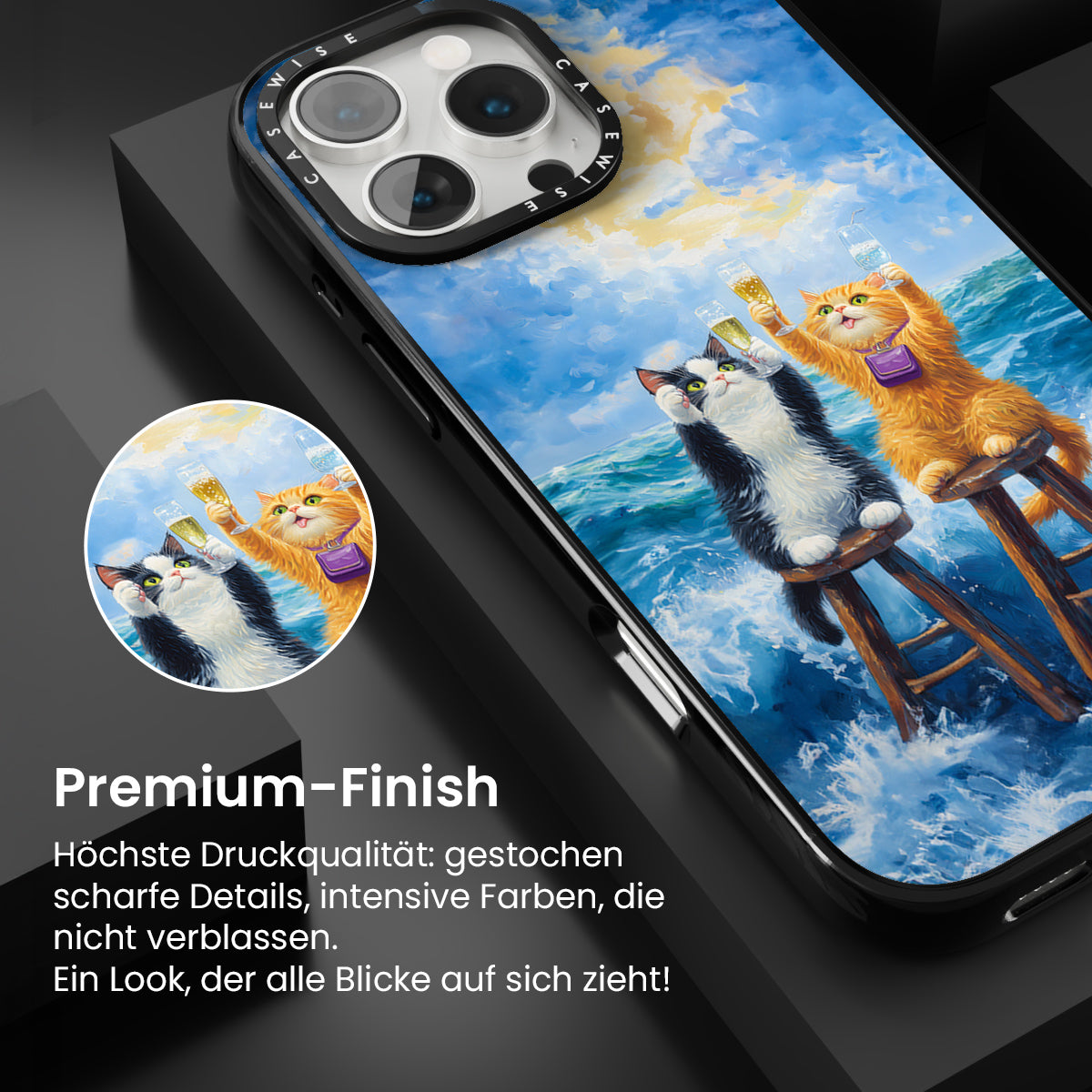 CASEWISE CASEWISE

Premium-Finish

Höchste Druckqualität: gestochen scharfe Details, intensive Farben, die nicht verblassen.
Ein Look, der alle Blicke auf sich zieht!