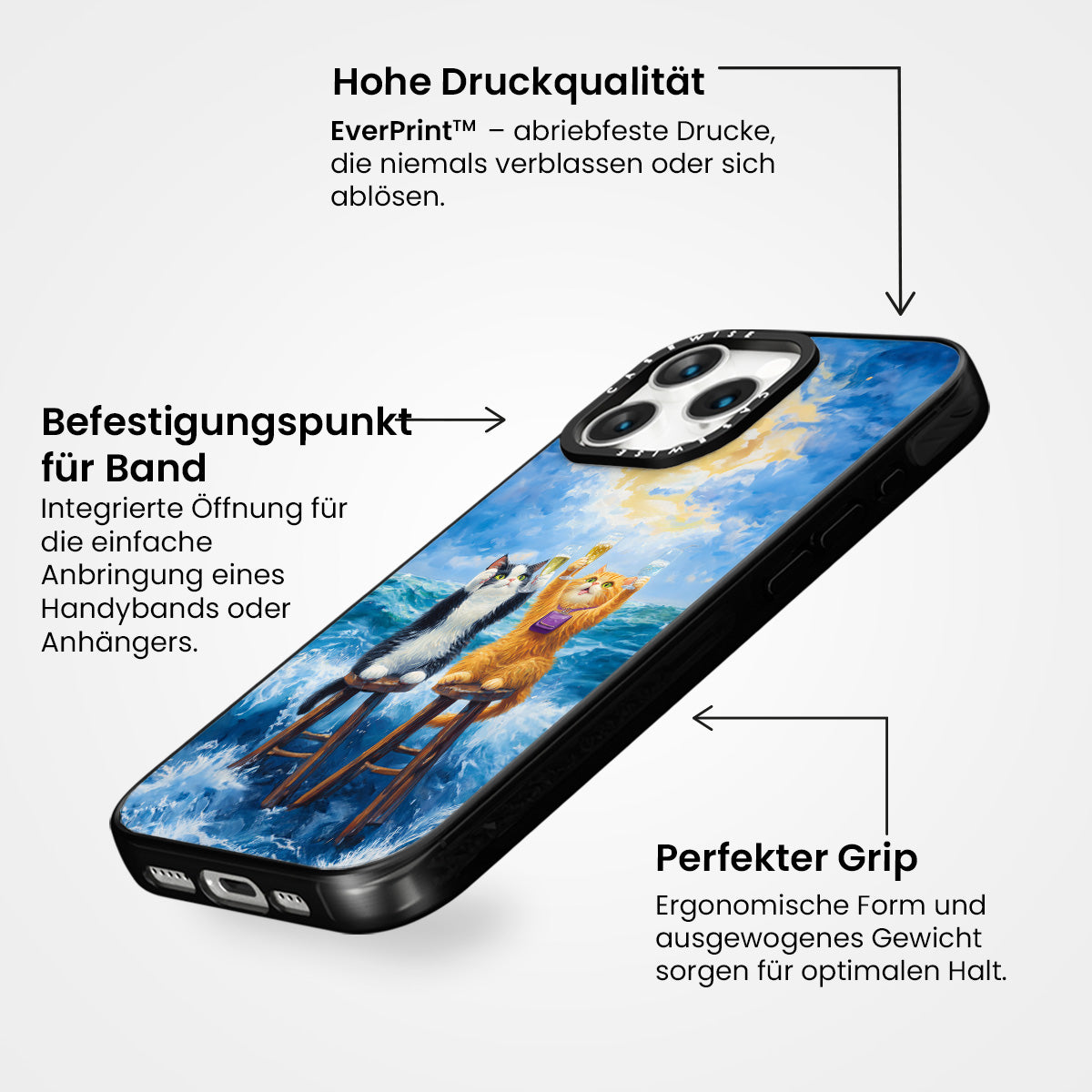 Hohe Druckqualität

EverPrint™ – abriebfeste Drucke, die niemals verblassen oder sich ablösen.

Befestigungspunkt für Band

Integrierte Öffnung für die einfache Anbringung eines Handybands oder Anhängers.

CASEWISE

CASEWISE

Perfekter Grip

Ergonomische Form und ausgewogenes Gewicht sorgen für optimalen Halt.