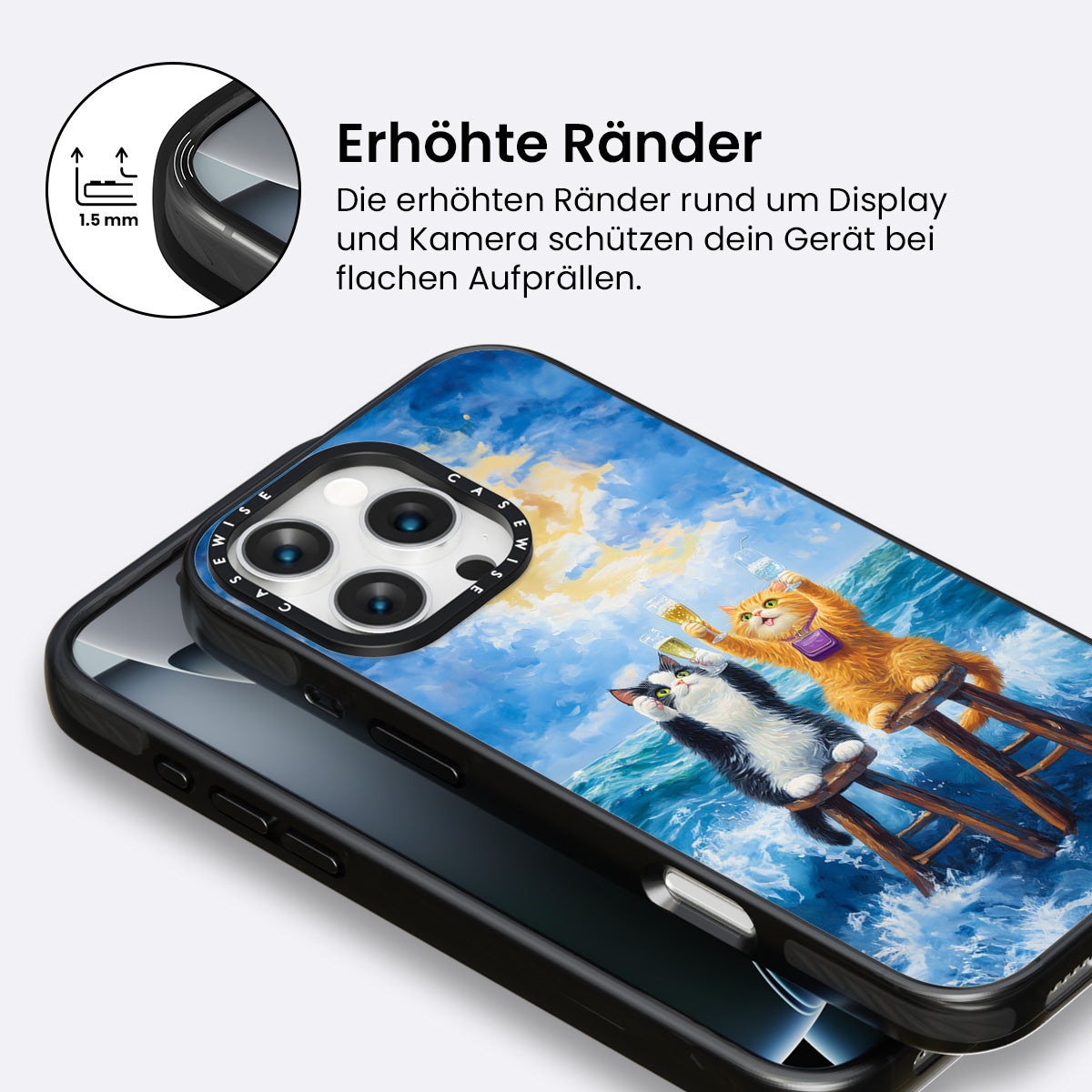 1.5 mm

Erhöhte Ränder

Die erhöhten Ränder rund um Display und Kamera schützen dein Gerät bei flachen Aufprällen.

CASEWISE CASEWISE