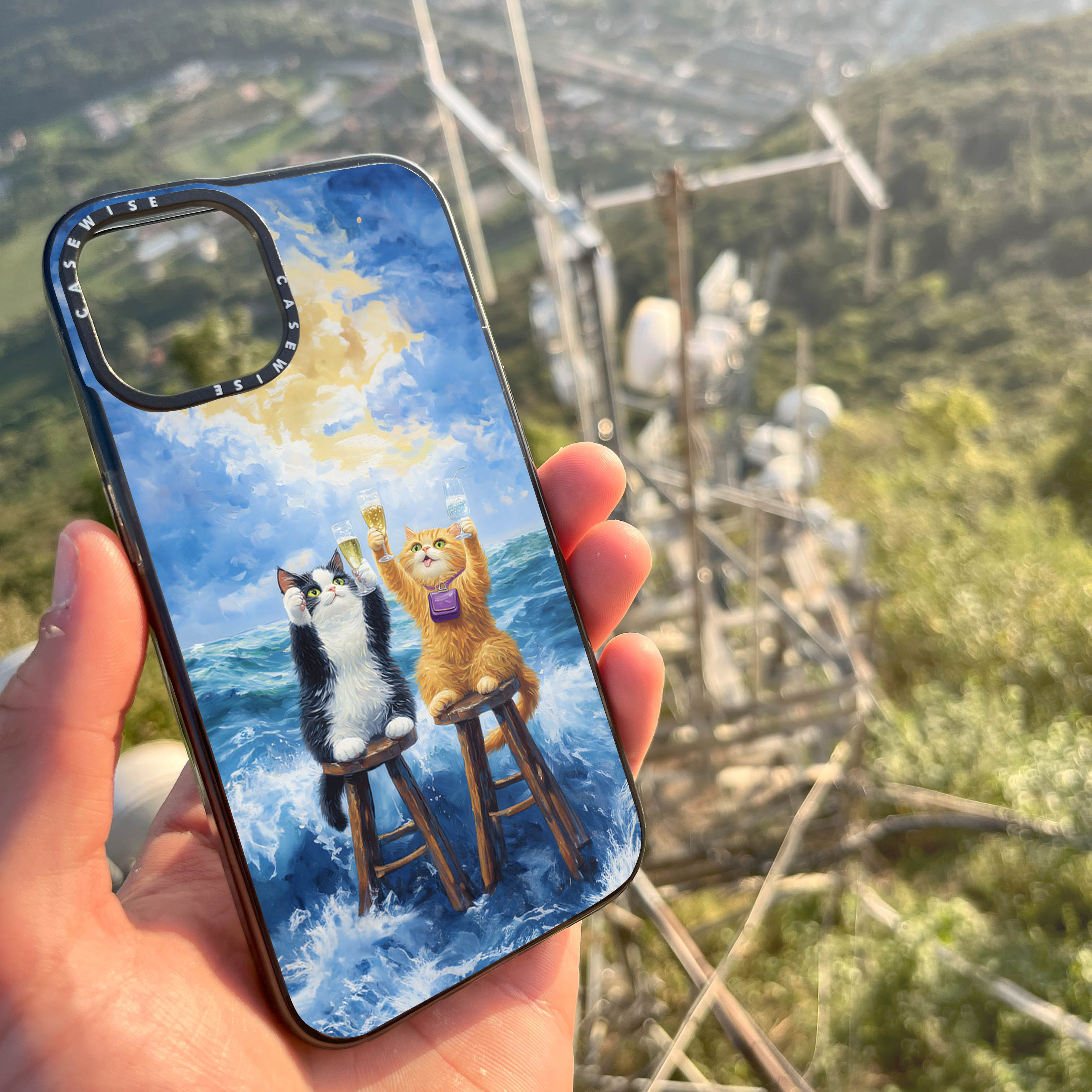 CASEWISE
CASEWISE