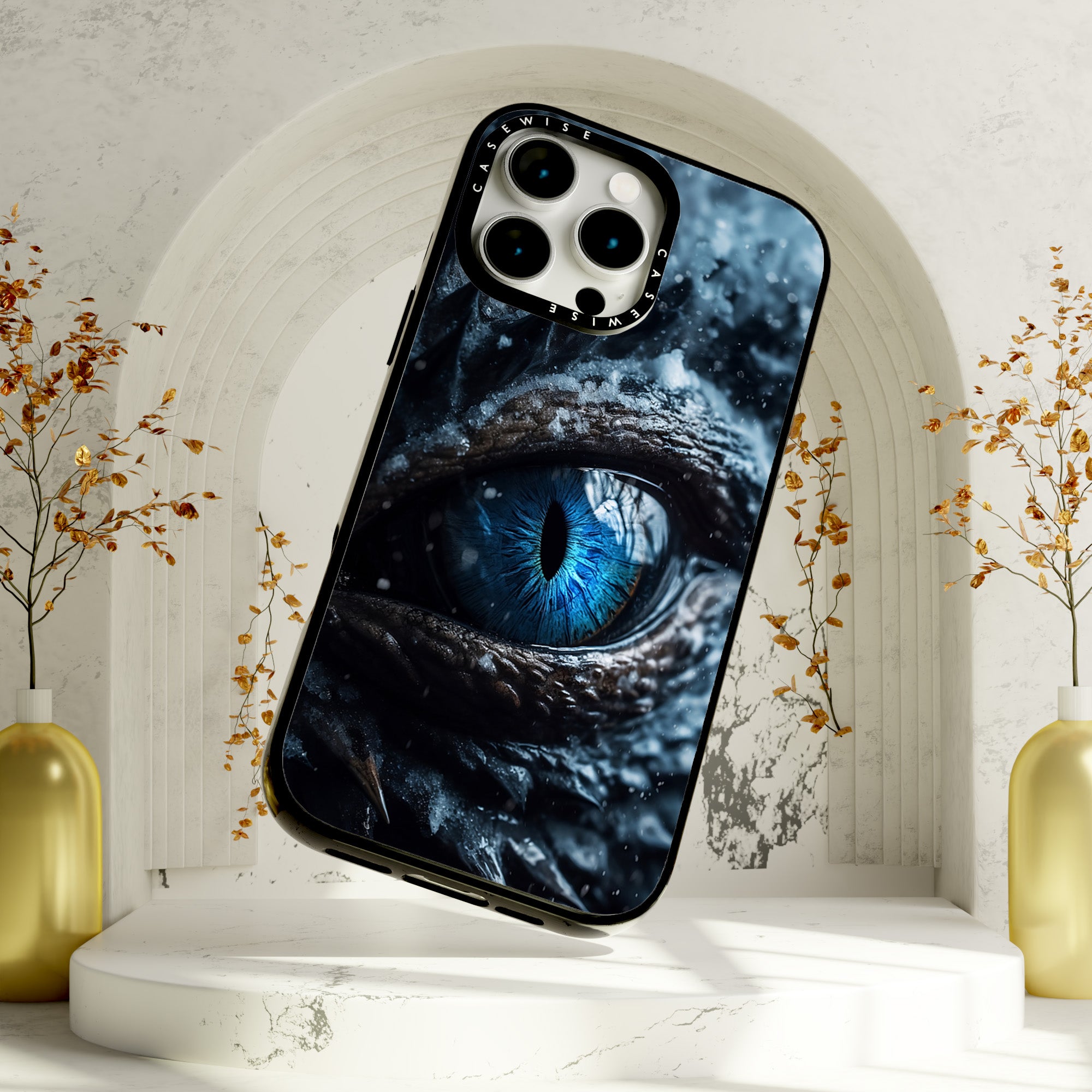 CASEWISE
CASEWISE