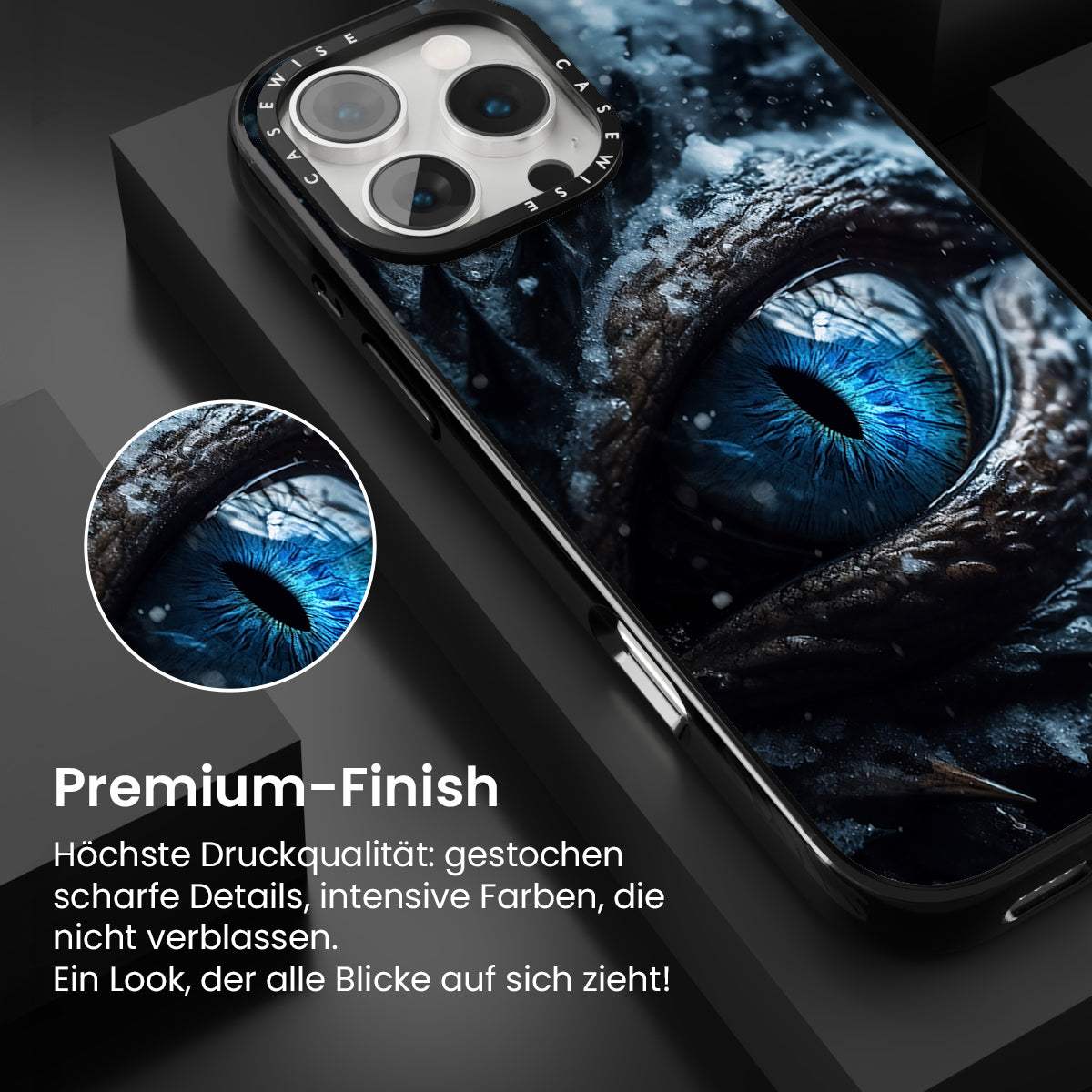 CASEWISE CASEWISE

Premium-Finish

Höchste Druckqualität: gestochen scharfe Details, intensive Farben, die nicht verblassen.
Ein Look, der alle Blicke auf sich zieht!