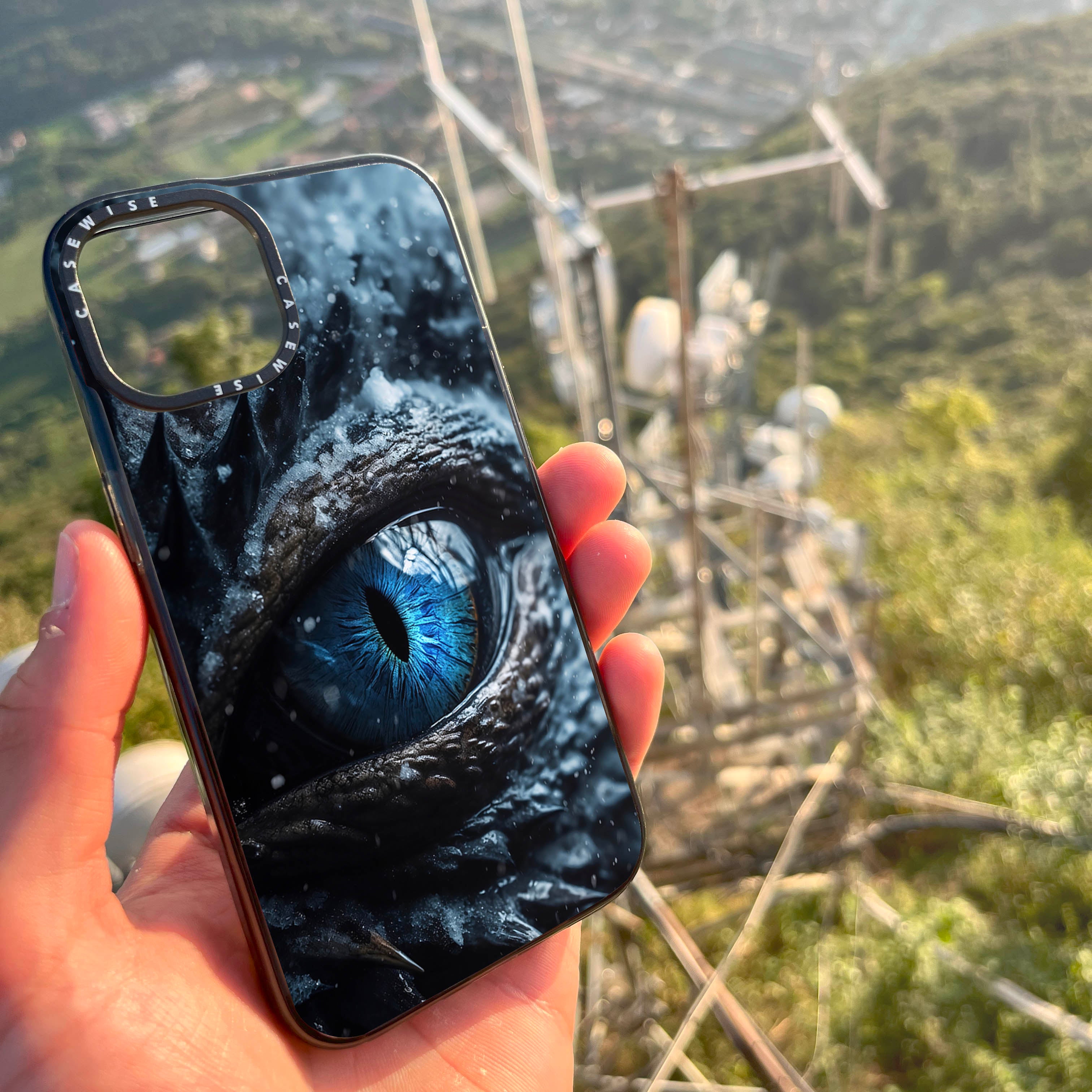 CASEWISE CASEWISE