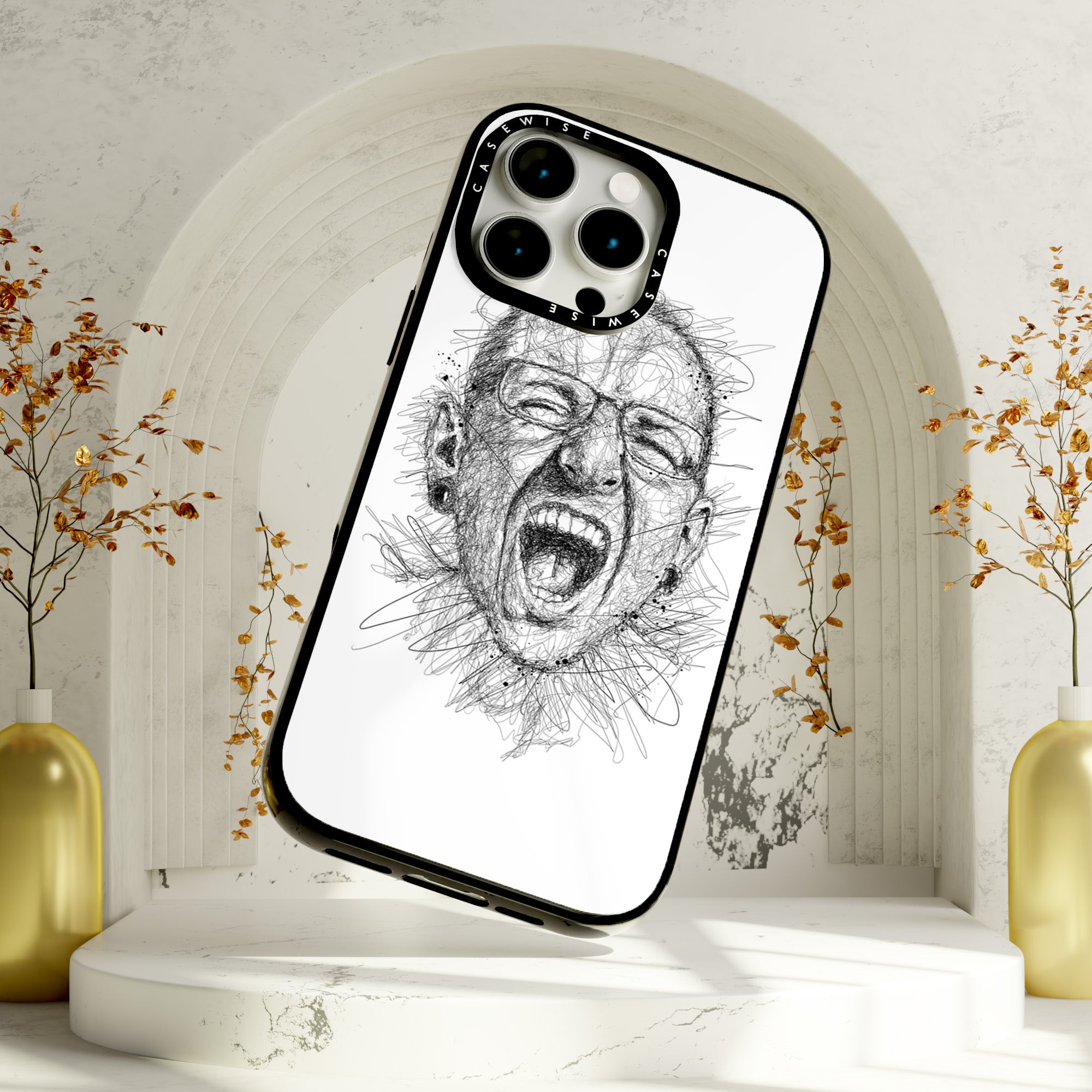 CASEWISE
CASEWISE