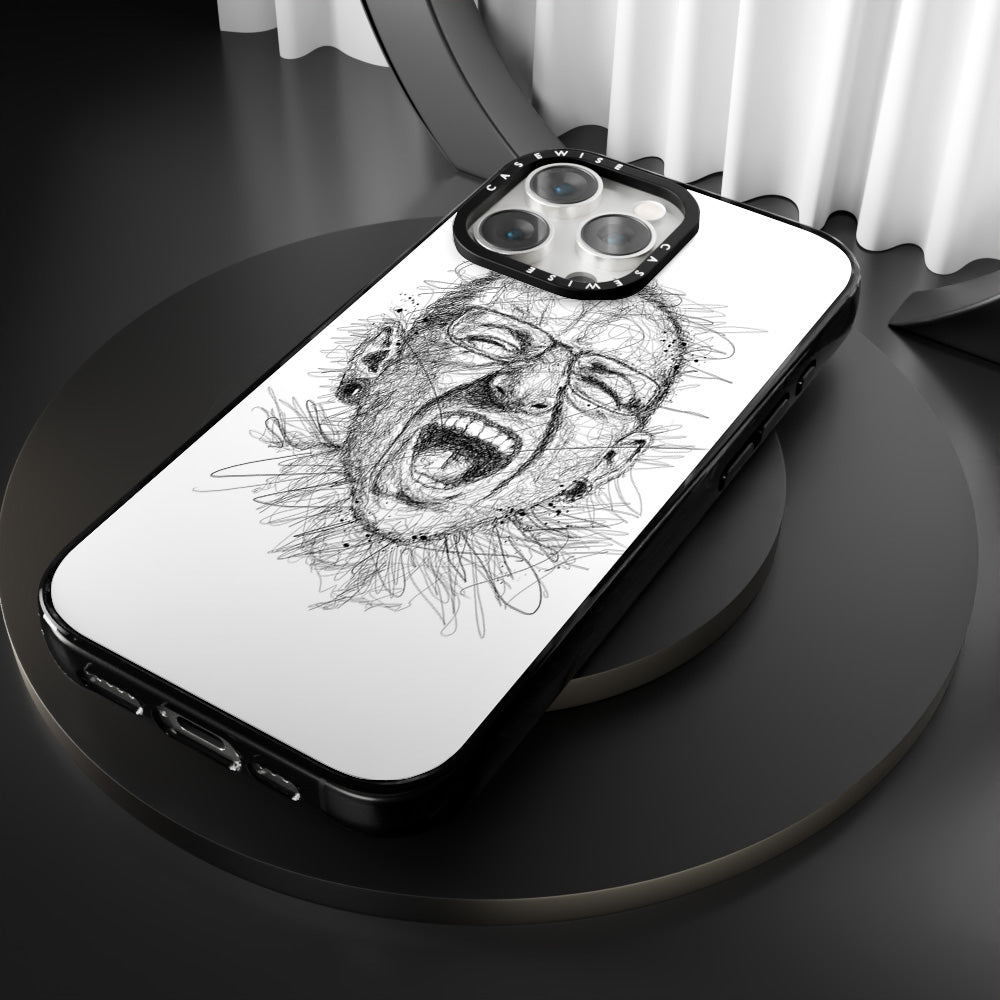 CASEWISE
CASEWISE