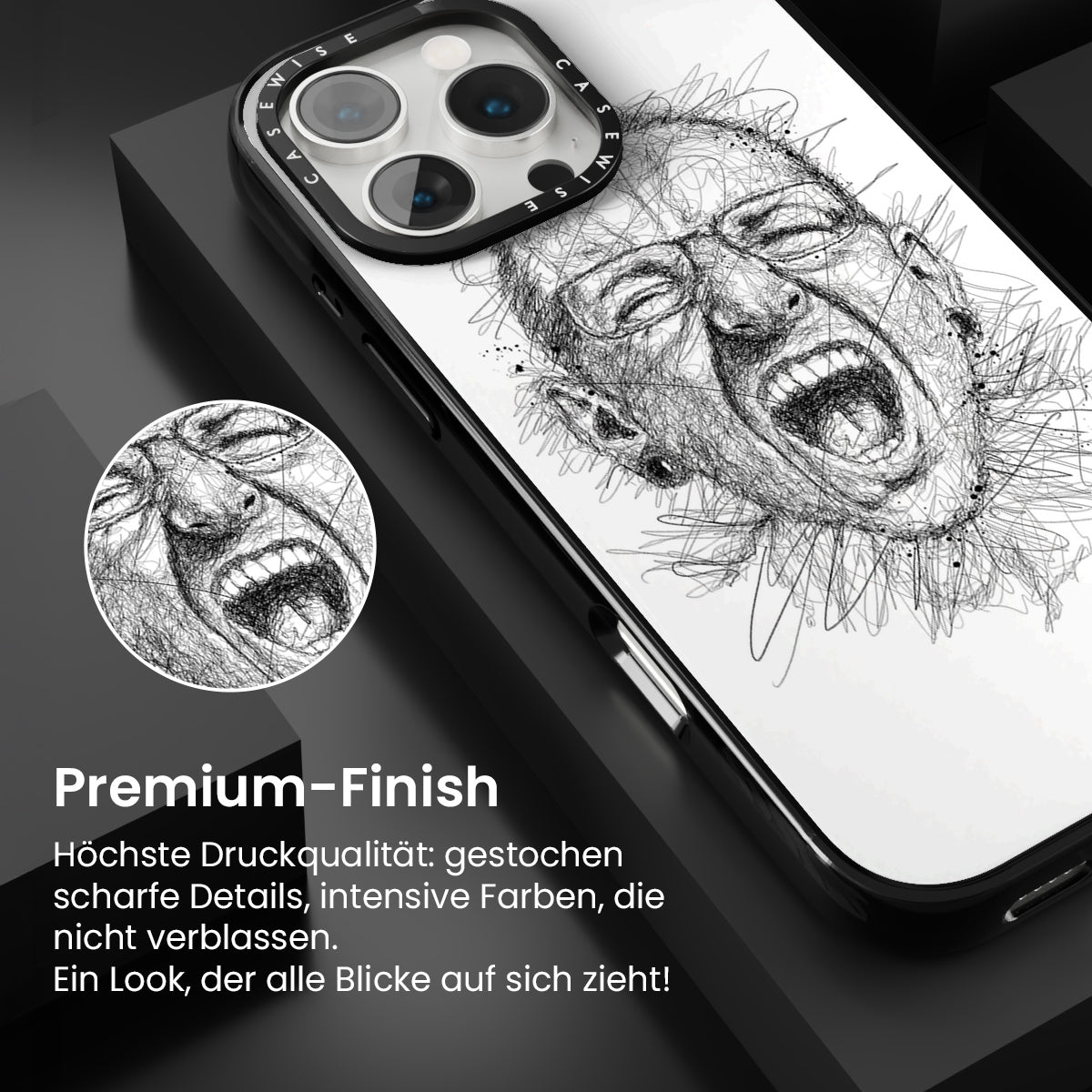 CASEWISE CASEWISE

Premium-Finish

Höchste Druckqualität: gestochen scharfe Details, intensive Farben, die nicht verblassen.
Ein Look, der alle Blicke auf sich zieht!