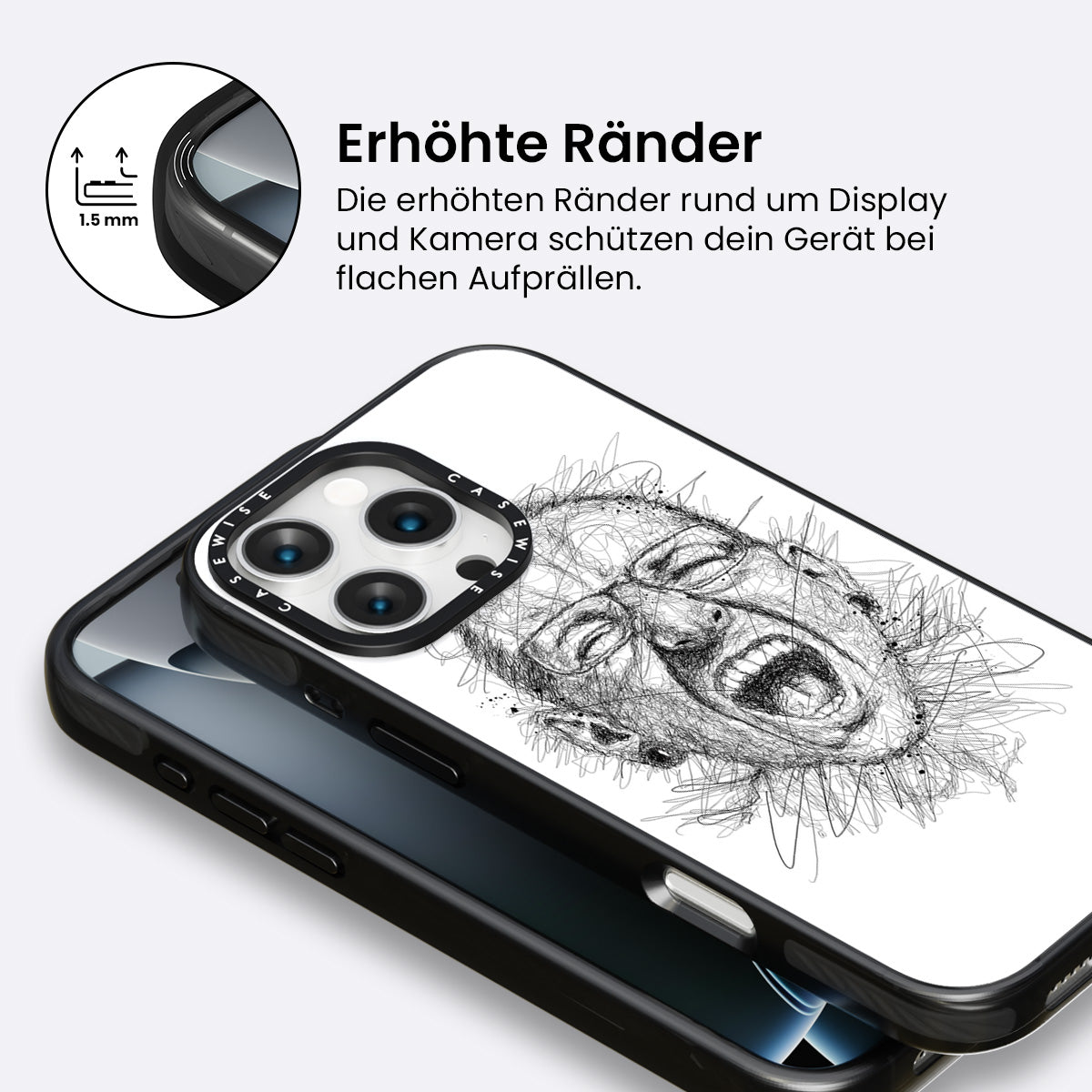 1.5 mm

Erhöhte Ränder

Die erhöhten Ränder rund um Display und Kamera schützen dein Gerät bei flachen Aufprällen.

CASEWISE CASEWISE