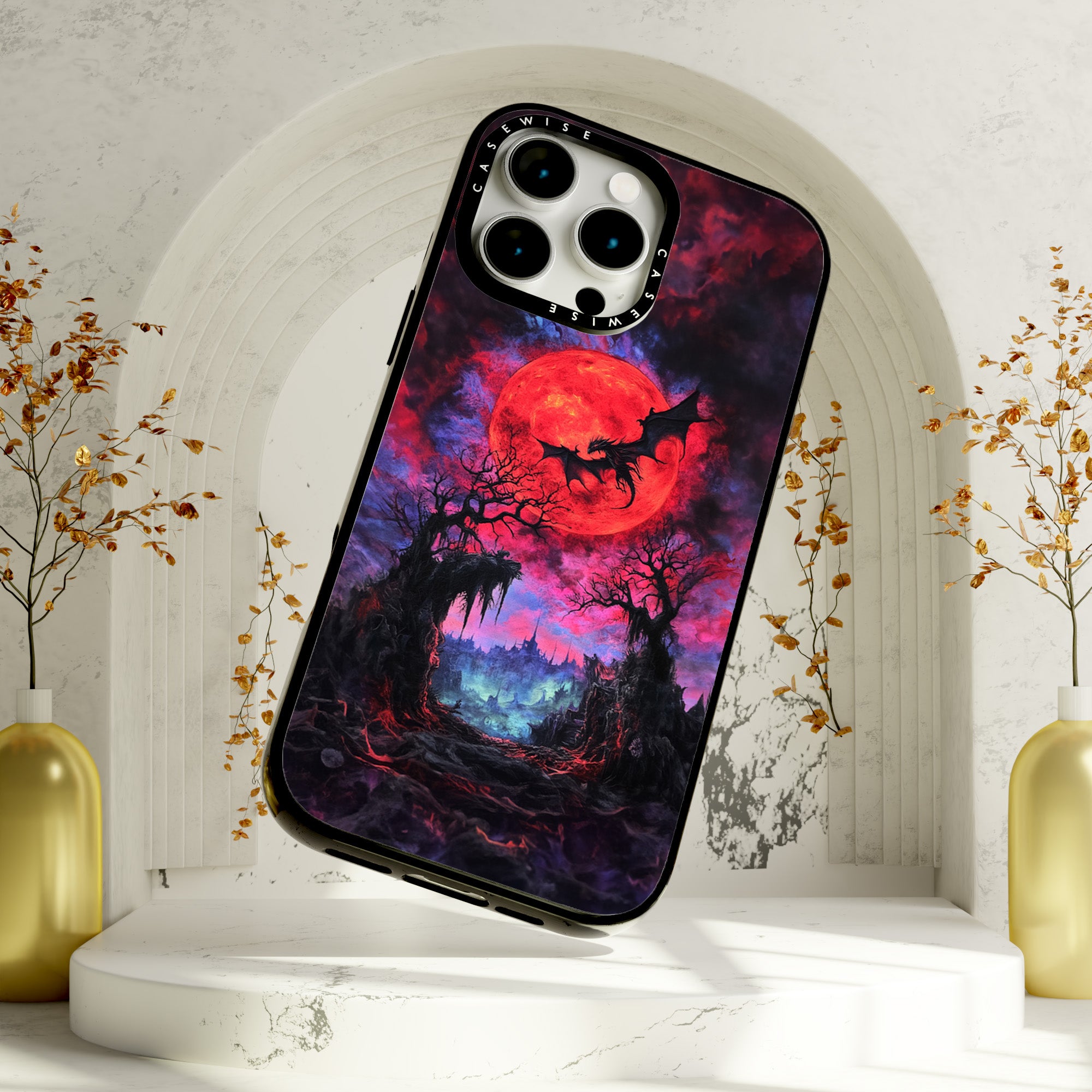 CASEWISE
CASEWISE