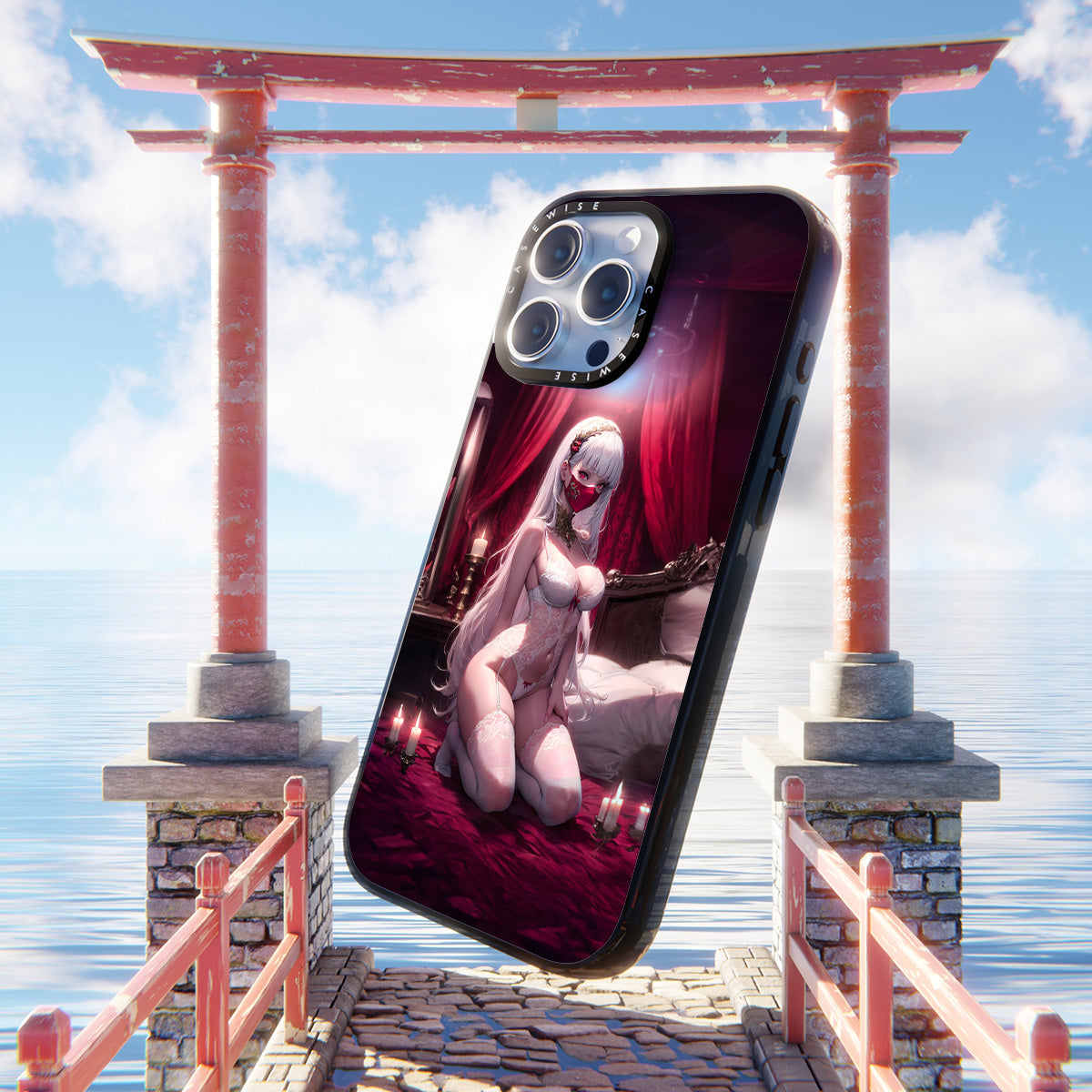 CASEWISE CASEWISE