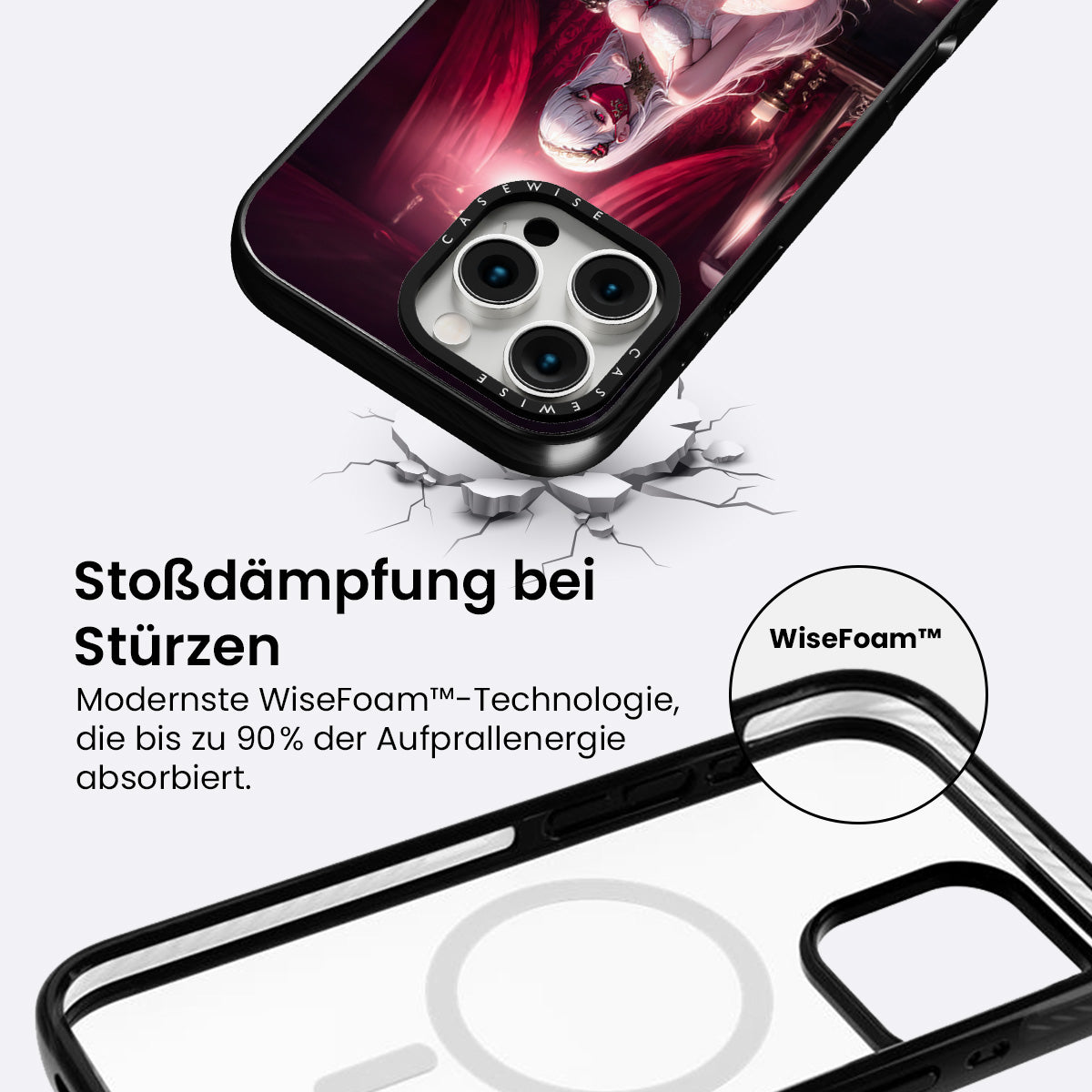 CASEWISE

CASEWISE

Stoßdämpfung bei Stürzen

Modernste WiseFoam™-Technologie, die bis zu 90% der Aufprallenergie absorbiert.

WiseFoam™