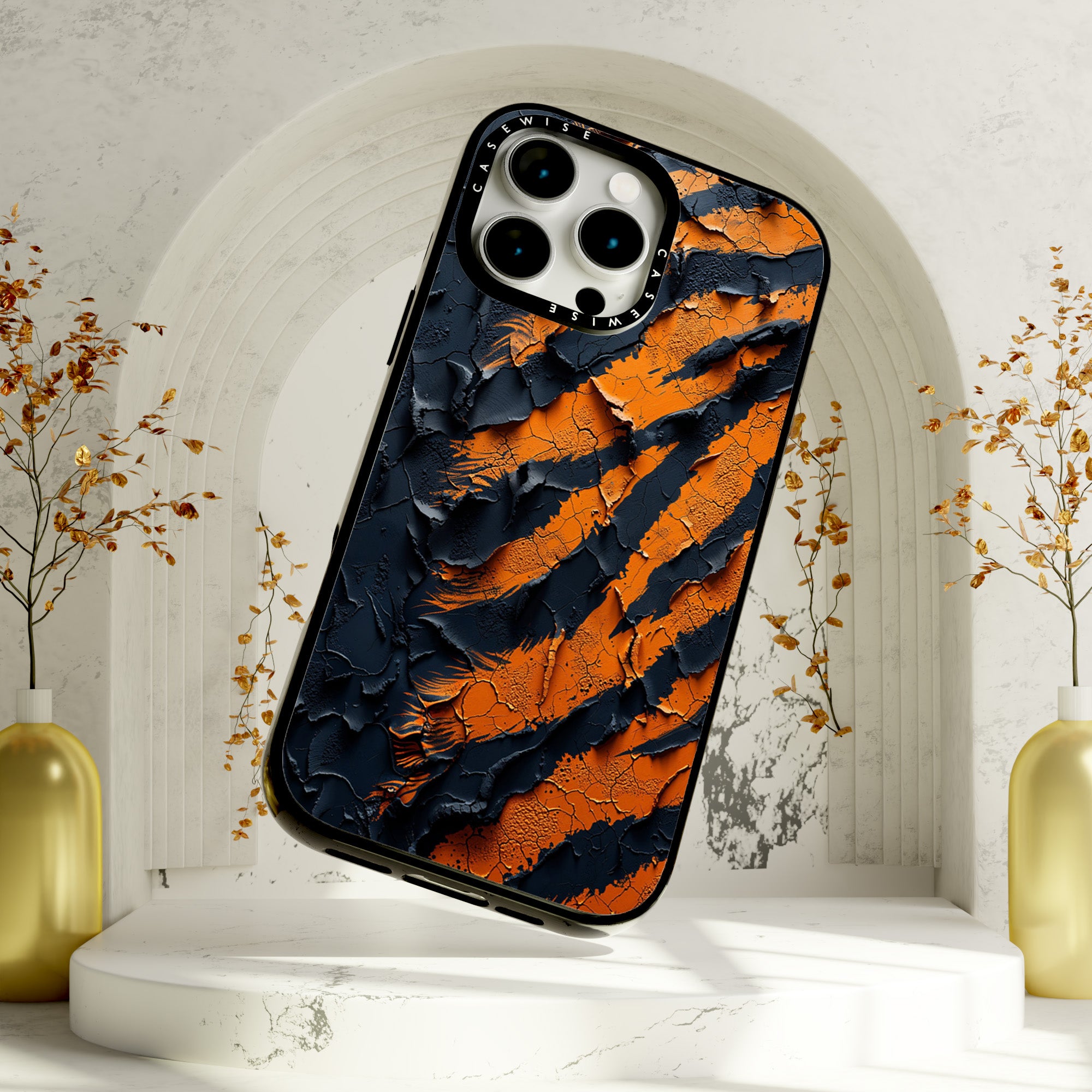 CASEWISE
CASEWISE