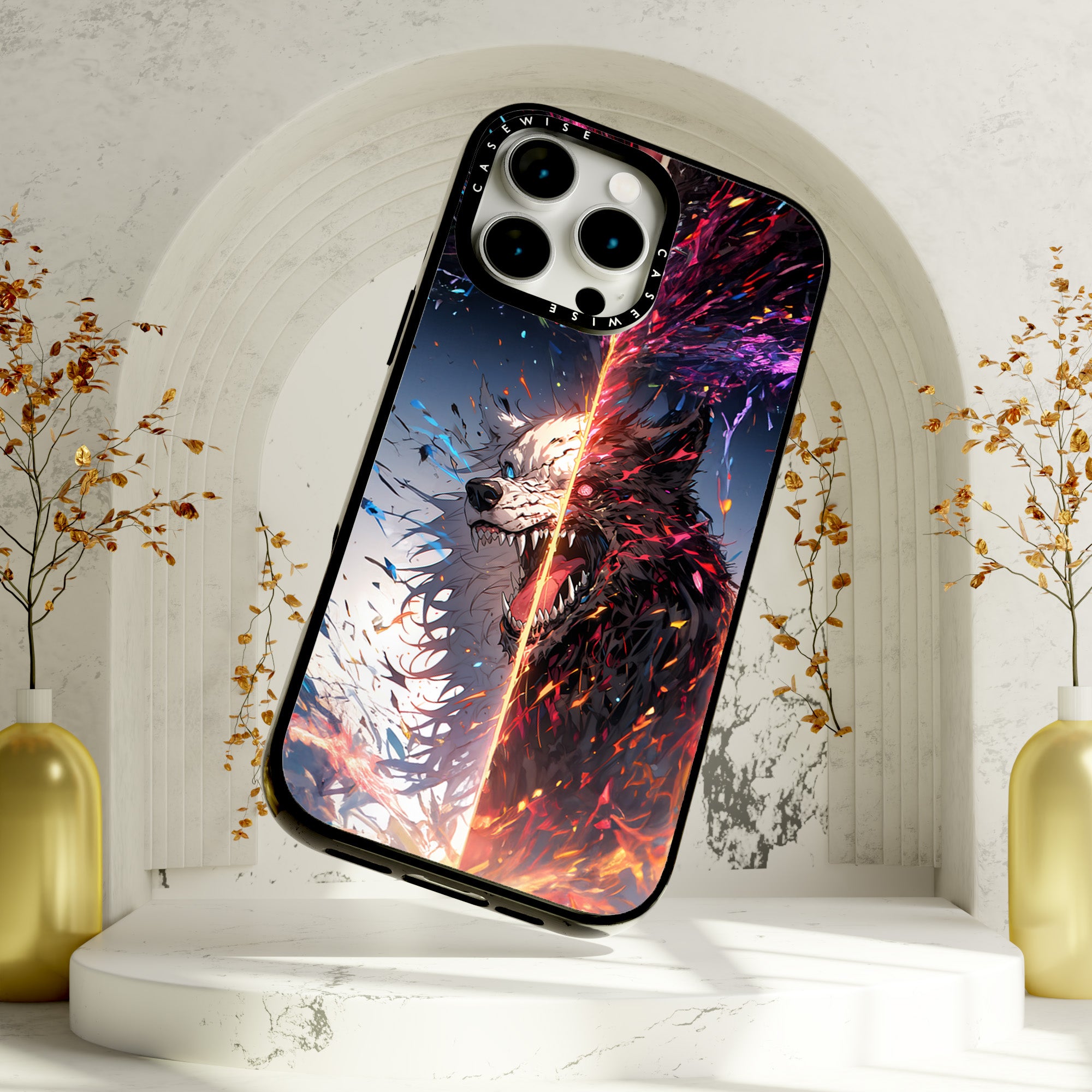 CASEWISE CASEWISE