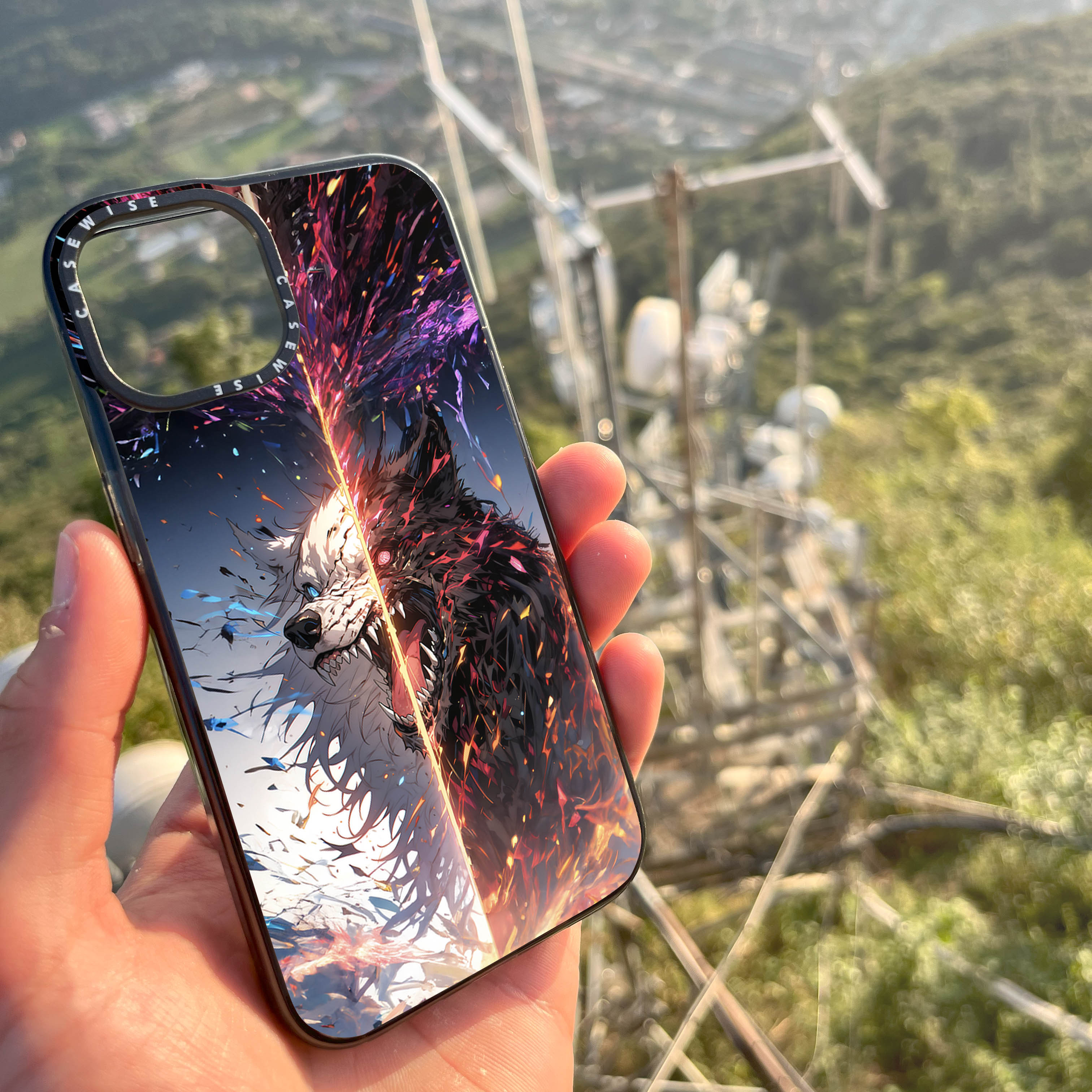 CASEWISE CASEWISE