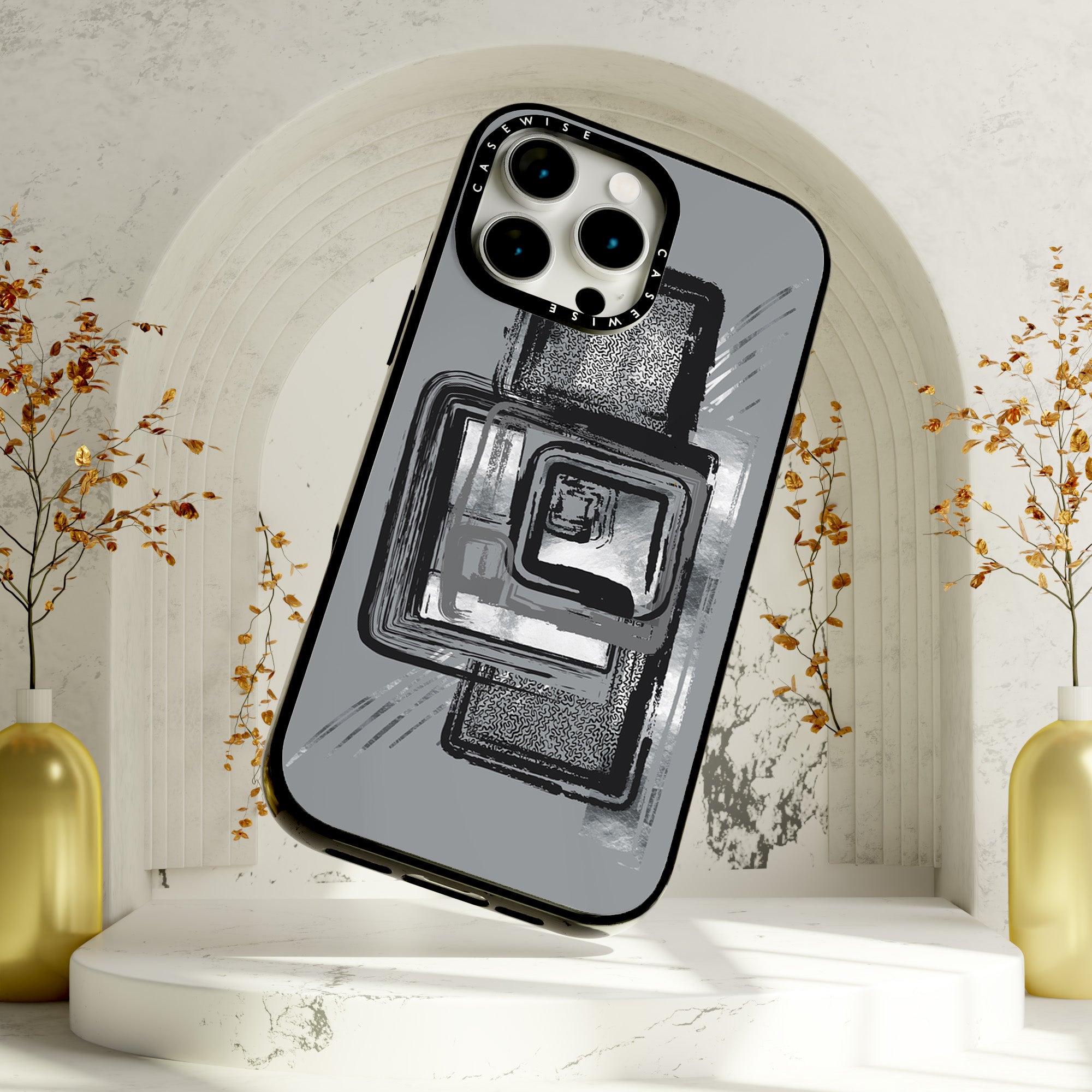 CASEWISE CASEWISE