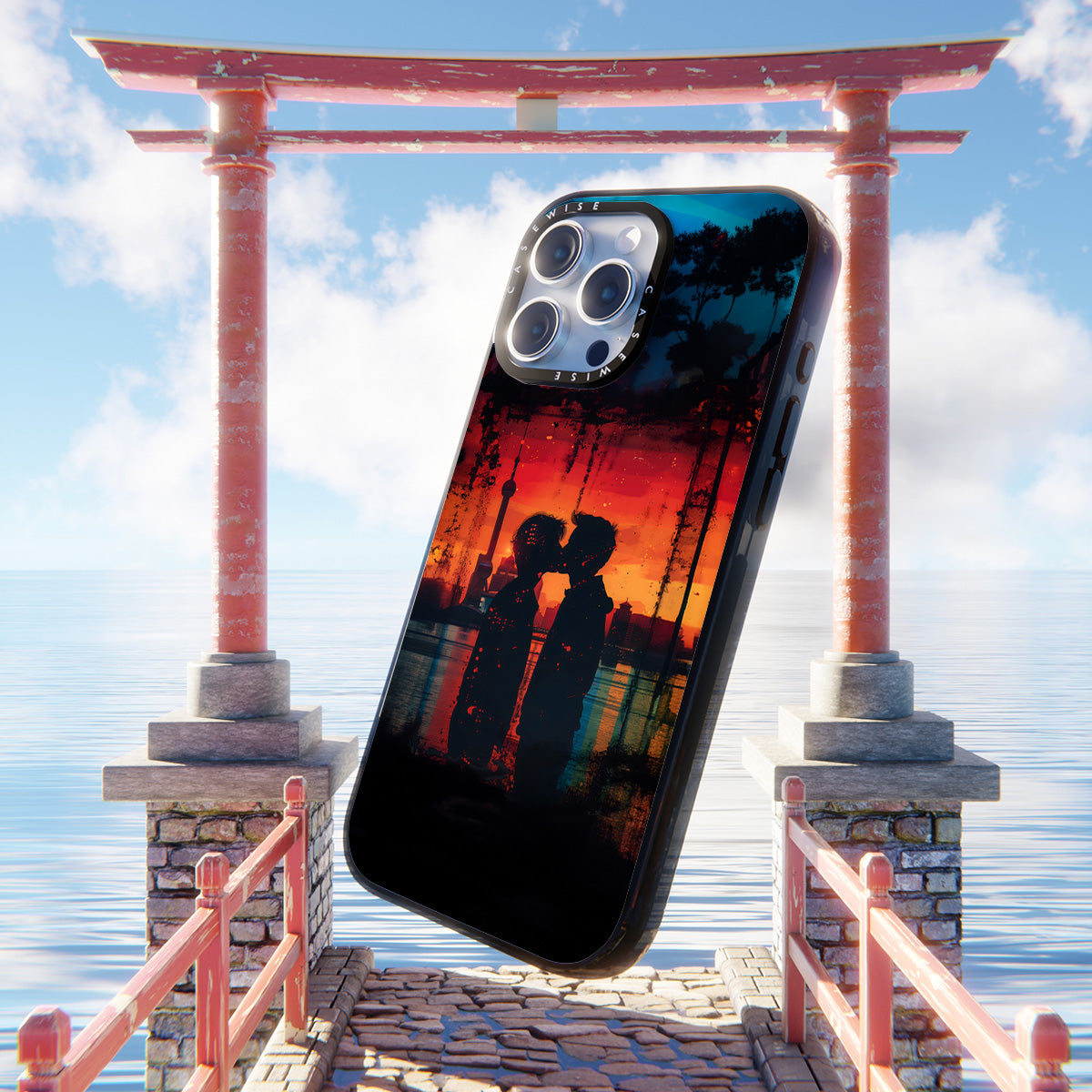 CASEWISE CASEWISE