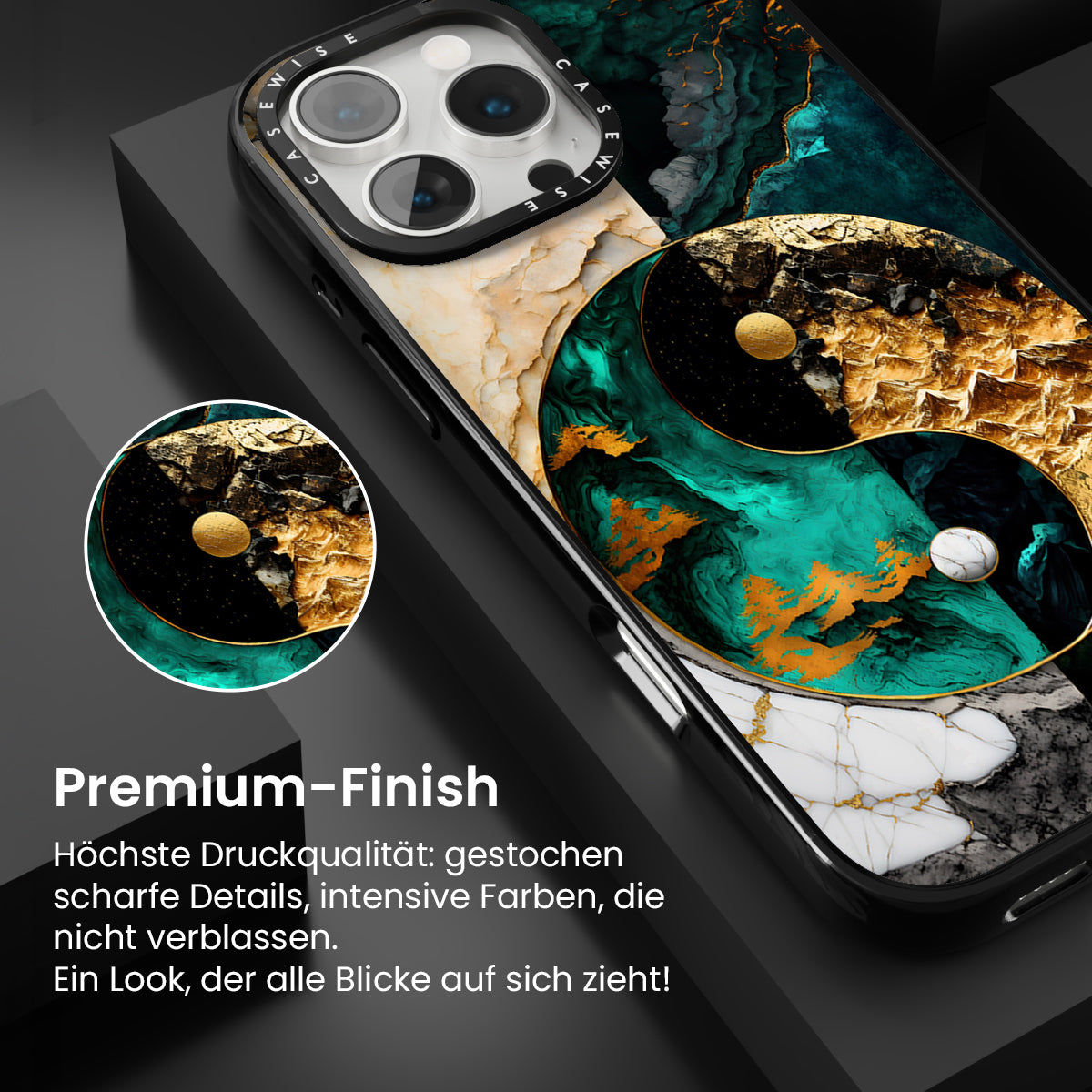 CASEWISE CASEWISE

Premium-Finish

Höchste Druckqualität: gestochen scharfe Details, intensive Farben, die nicht verblassen.
Ein Look, der alle Blicke auf sich zieht!