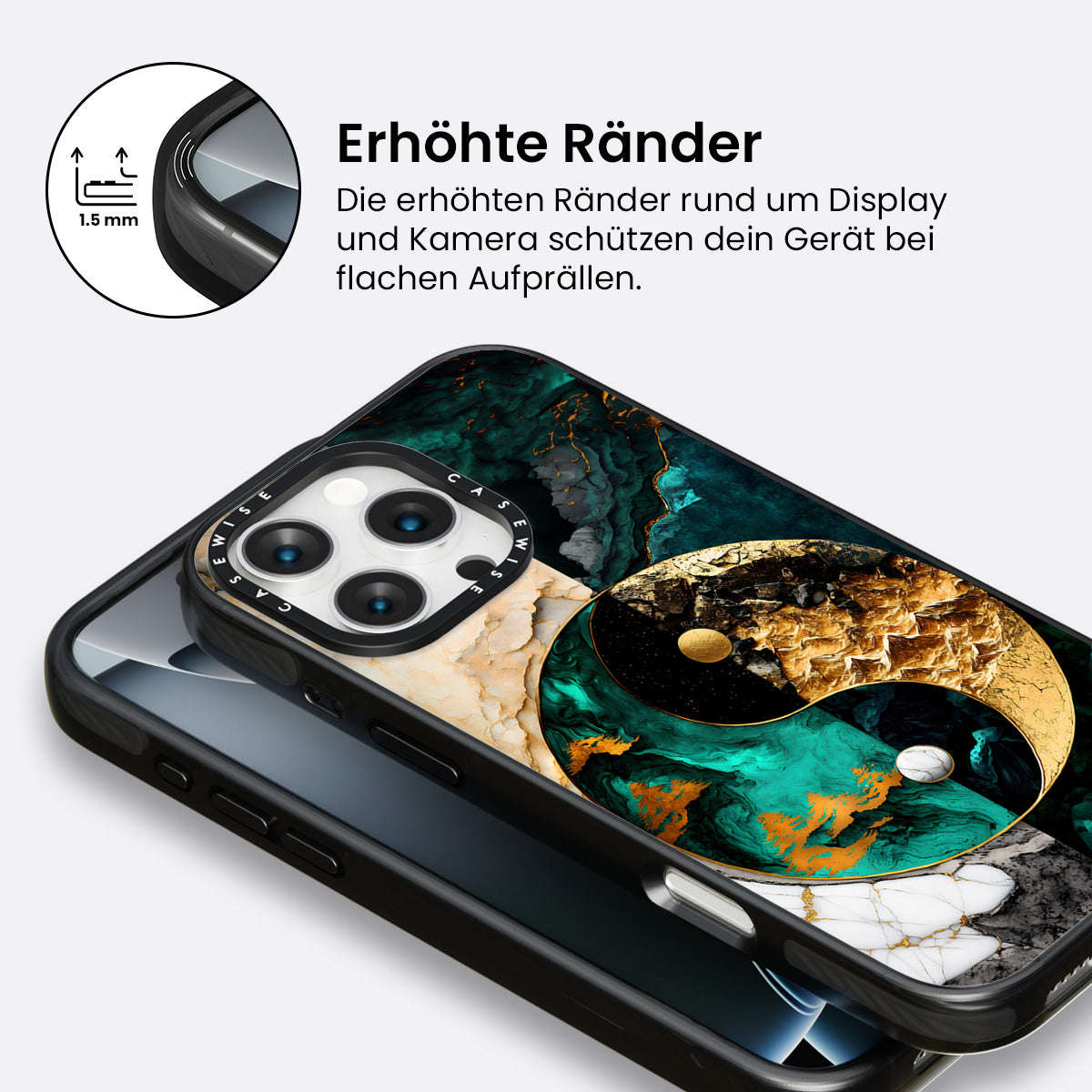 1.5 mm

Erhöhte Ränder

Die erhöhten Ränder rund um Display und Kamera schützen dein Gerät bei flachen Aufprällen.

CASEWISE CASEWISE