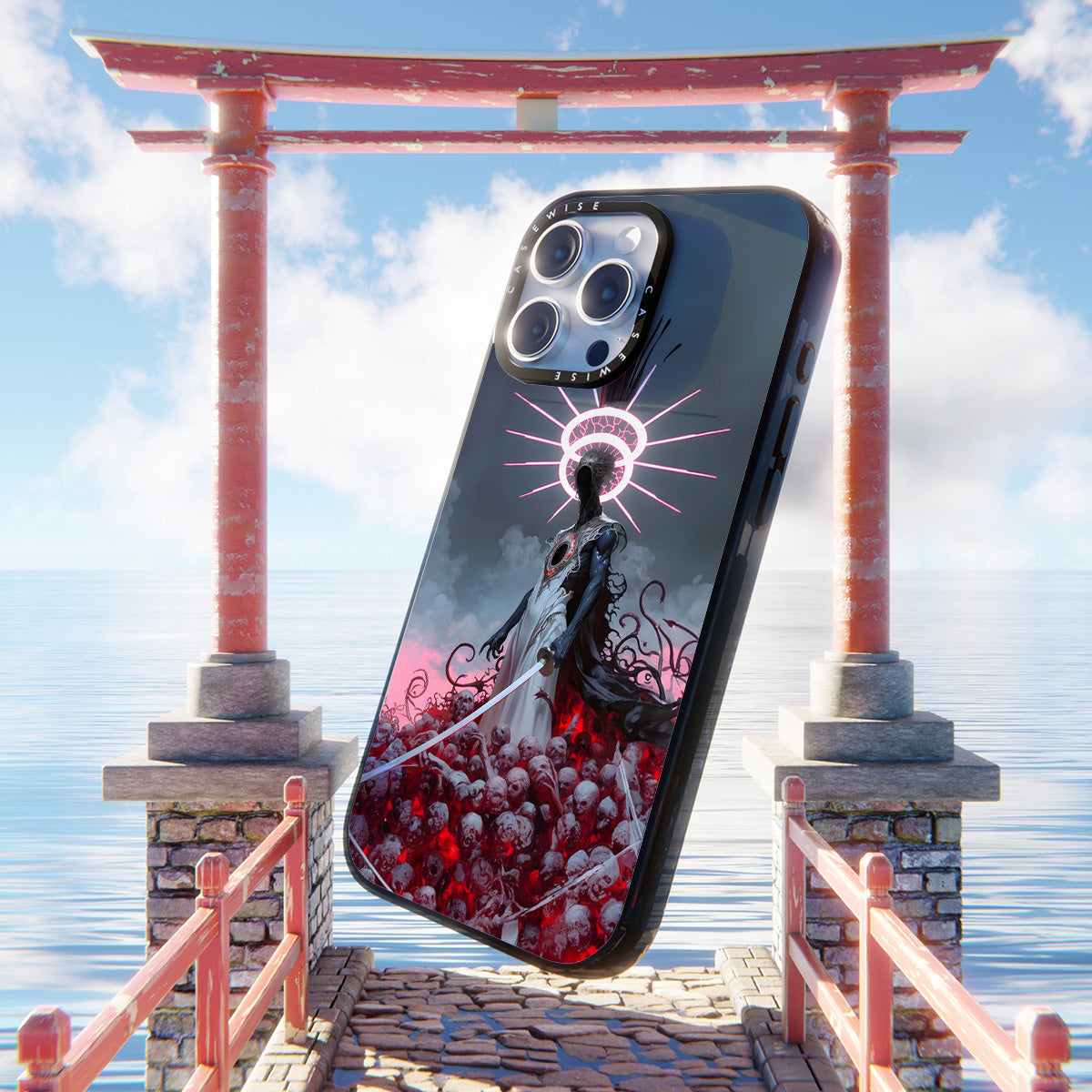 CASEWISE CASEWISE