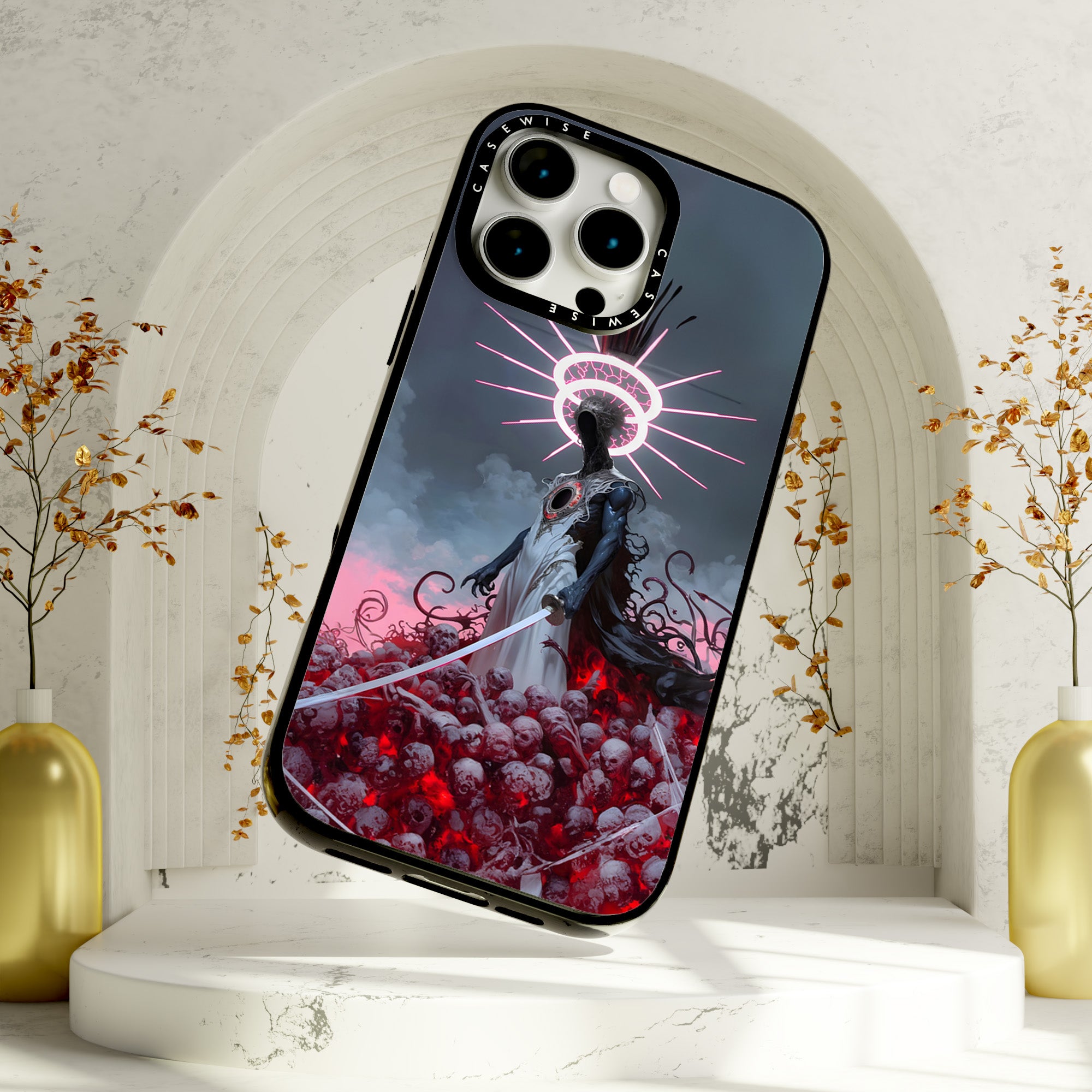 CASEWISE
CASEWISE