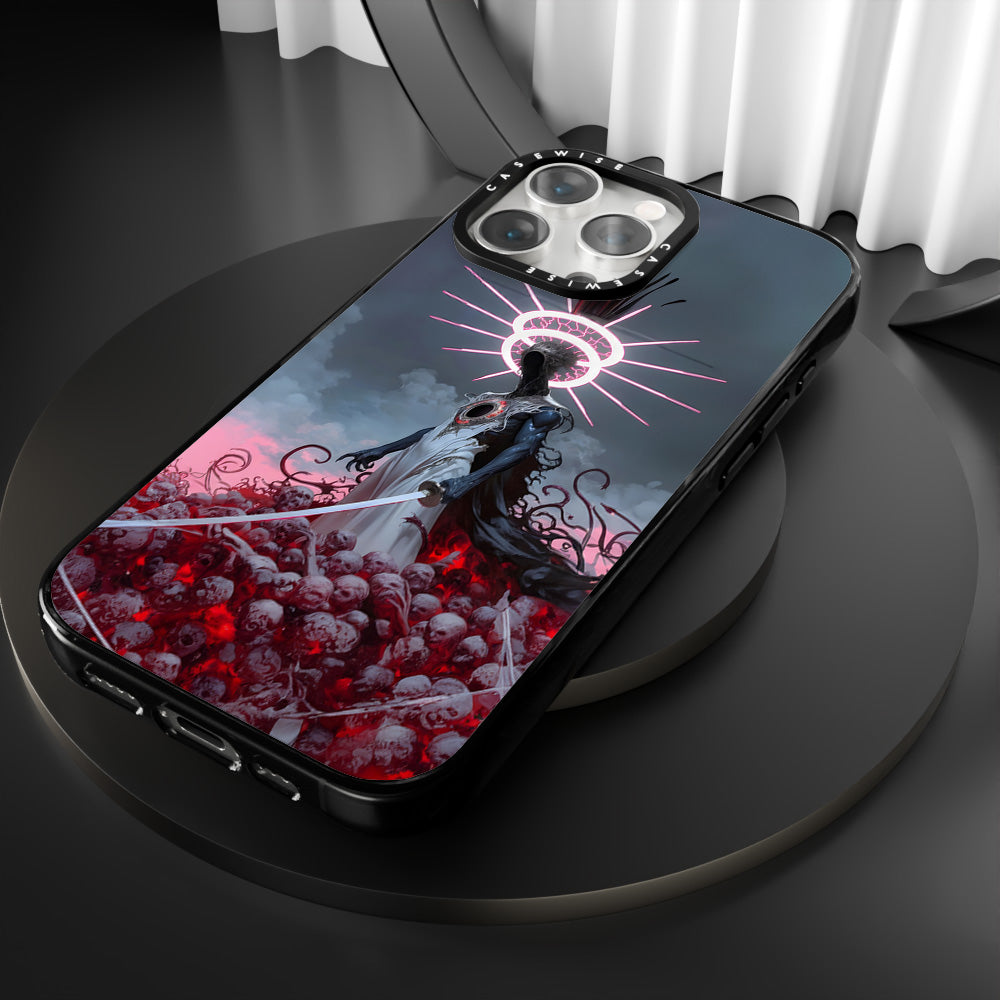 CASEWISE
CASEWISE