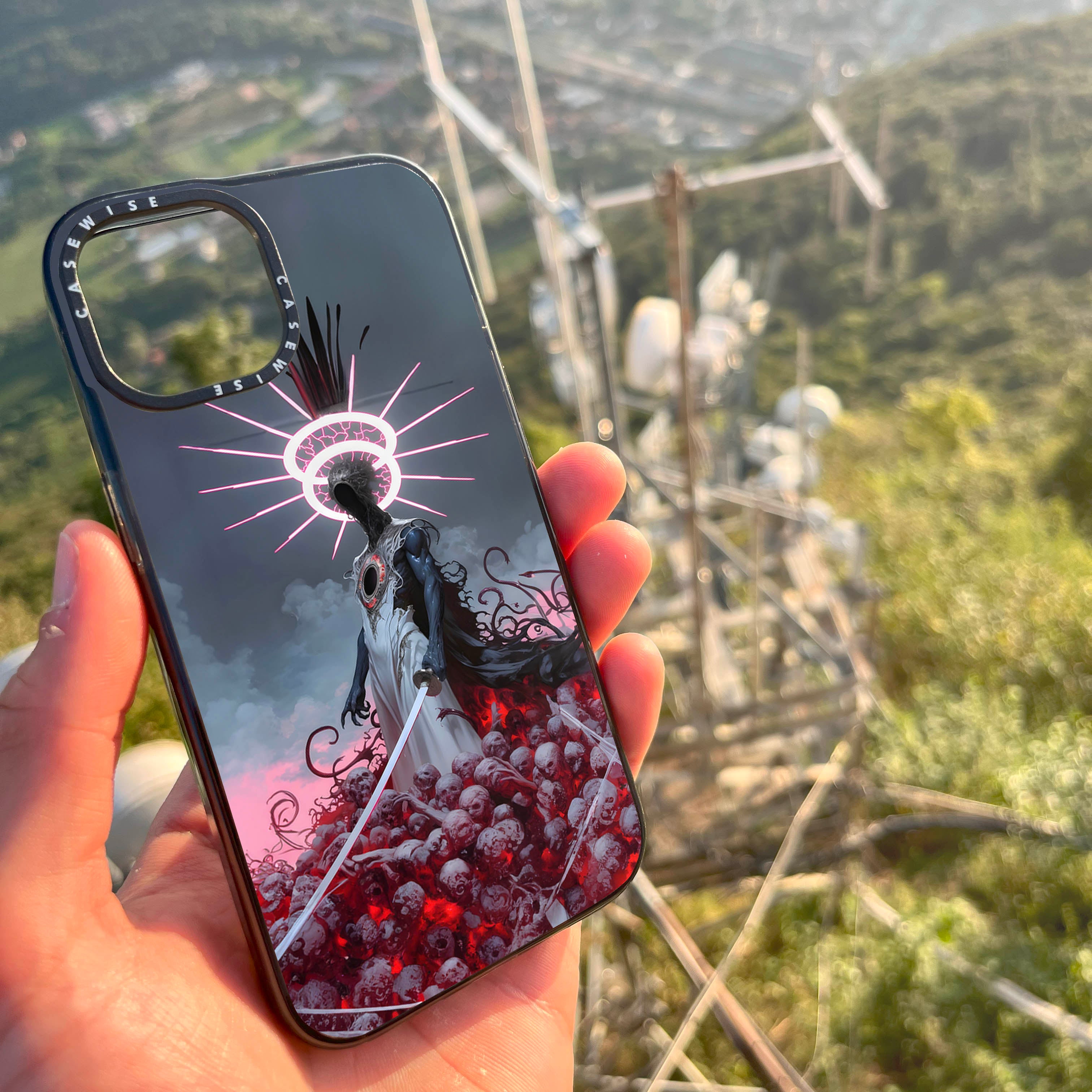 CASEWISE
CASEWISE