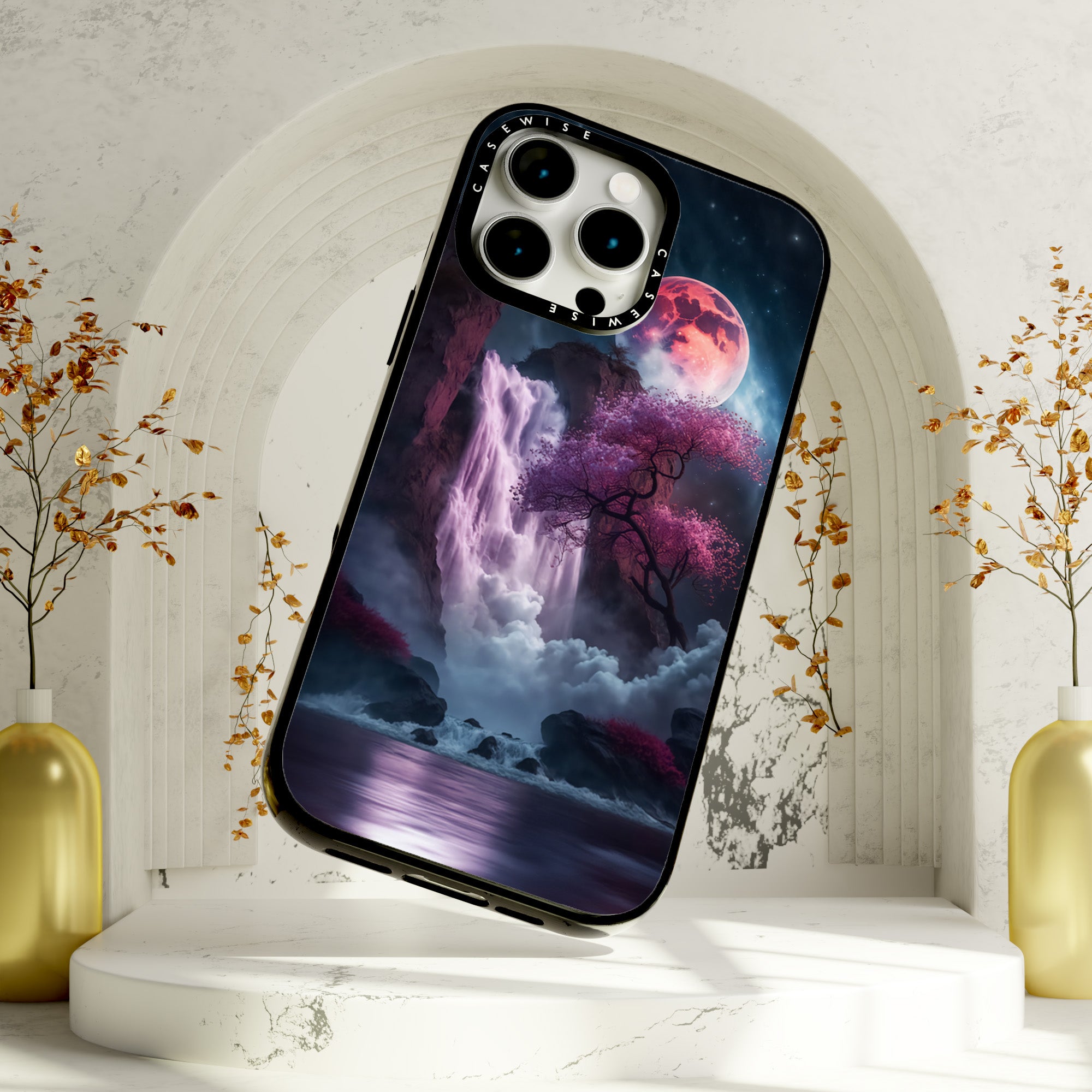 CASEWISE CASEWISE