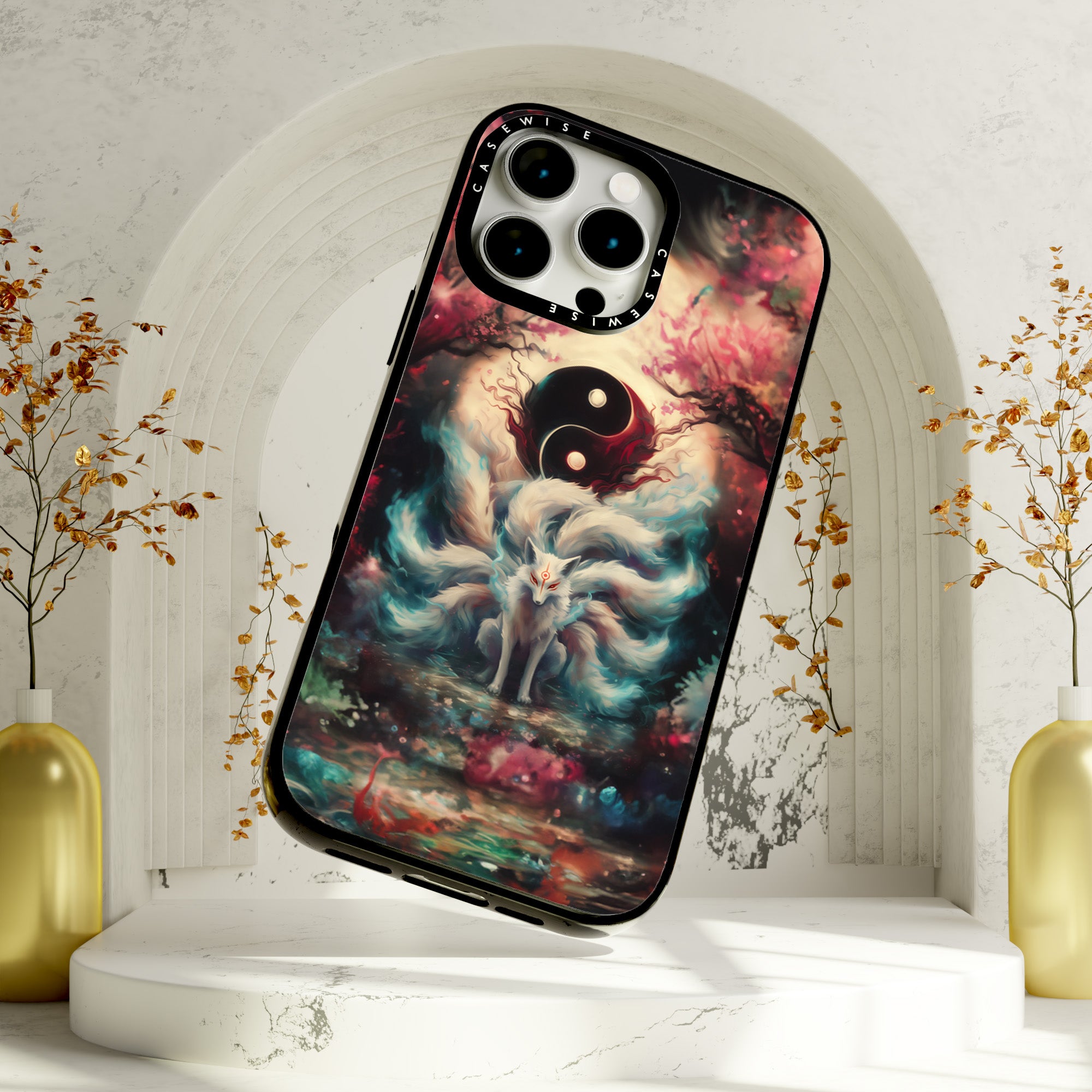 CASEWISE
CASEWISE