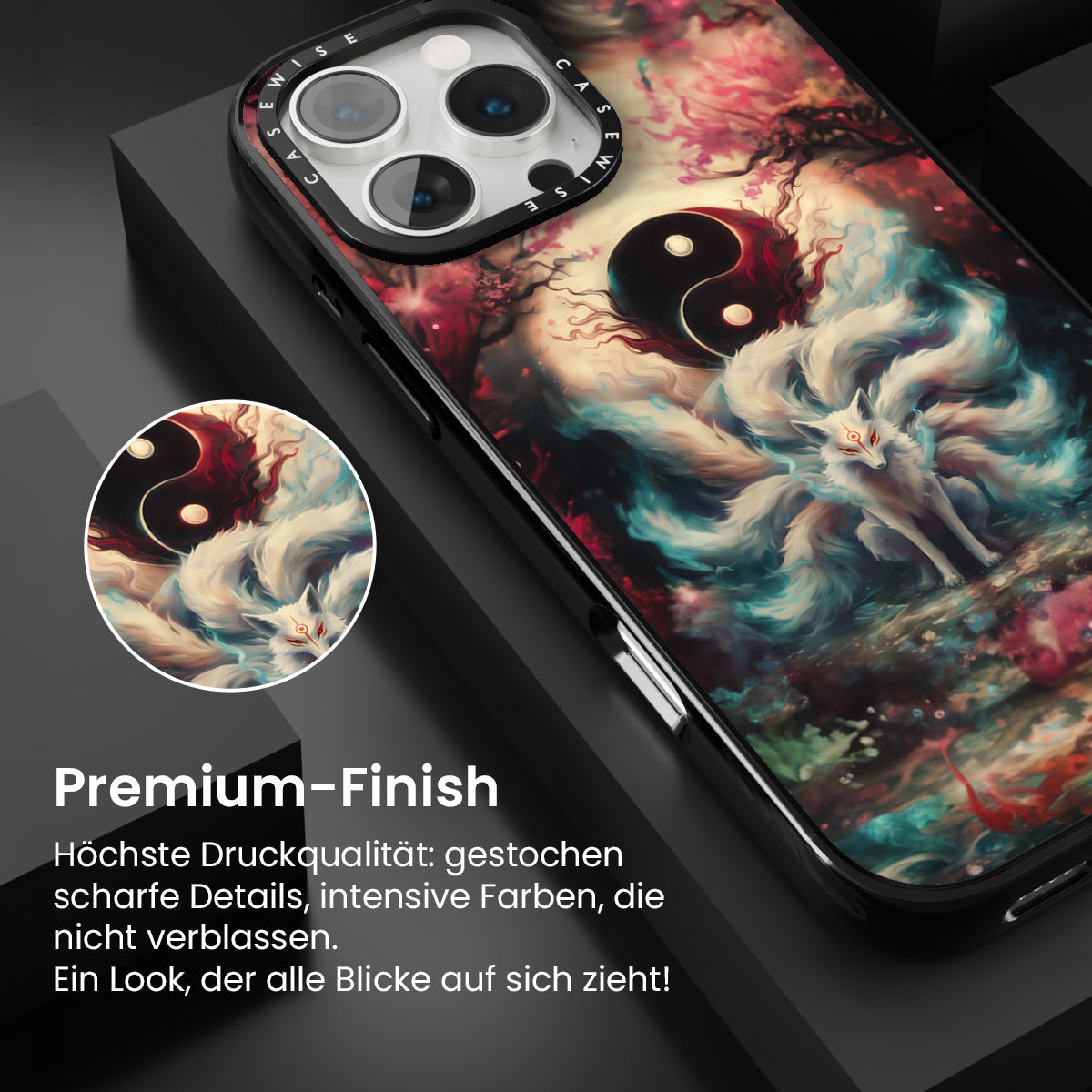 CASEWISE CASEWISE

Premium-Finish

Höchste Druckqualität: gestochen scharfe Details, intensive Farben, die nicht verblassen.
Ein Look, der alle Blicke auf sich zieht!